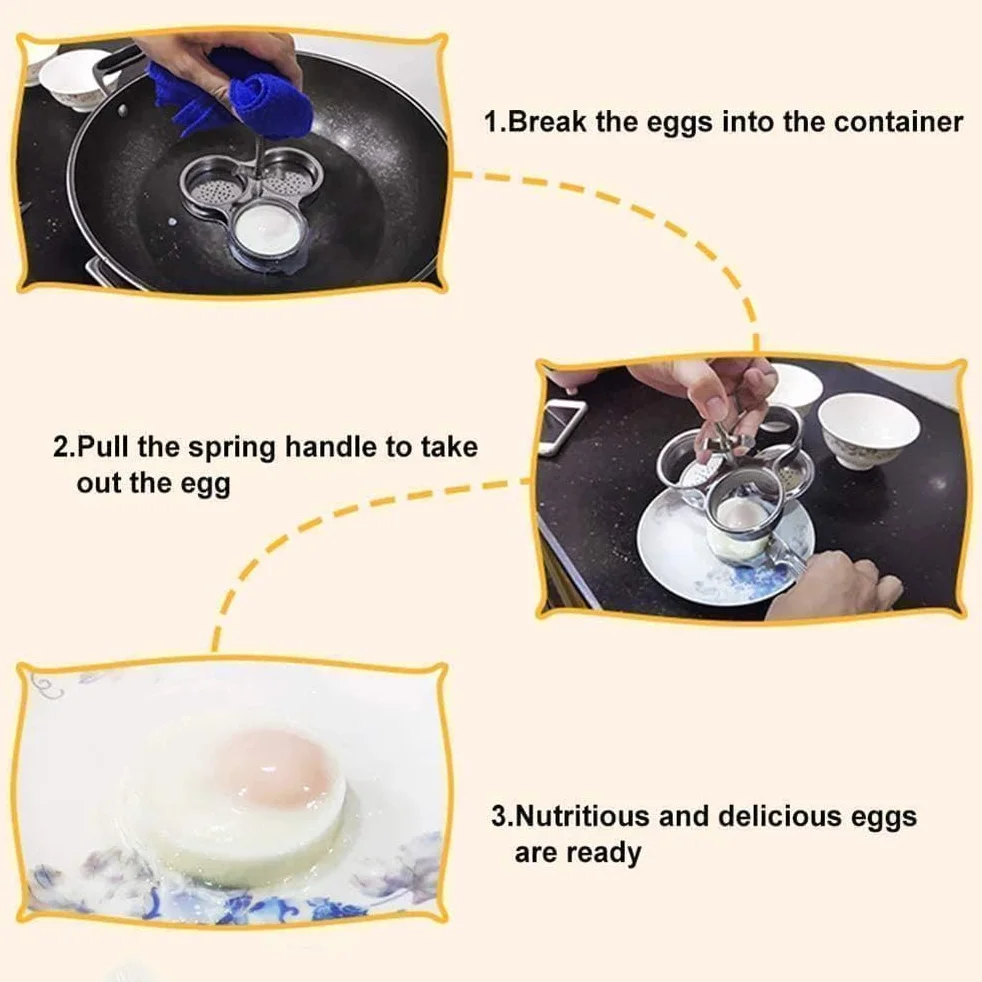 1.Break the eggs into the container

2.Pull the spring handle to take out the egg

3.Nutritious and delicious eggs are ready