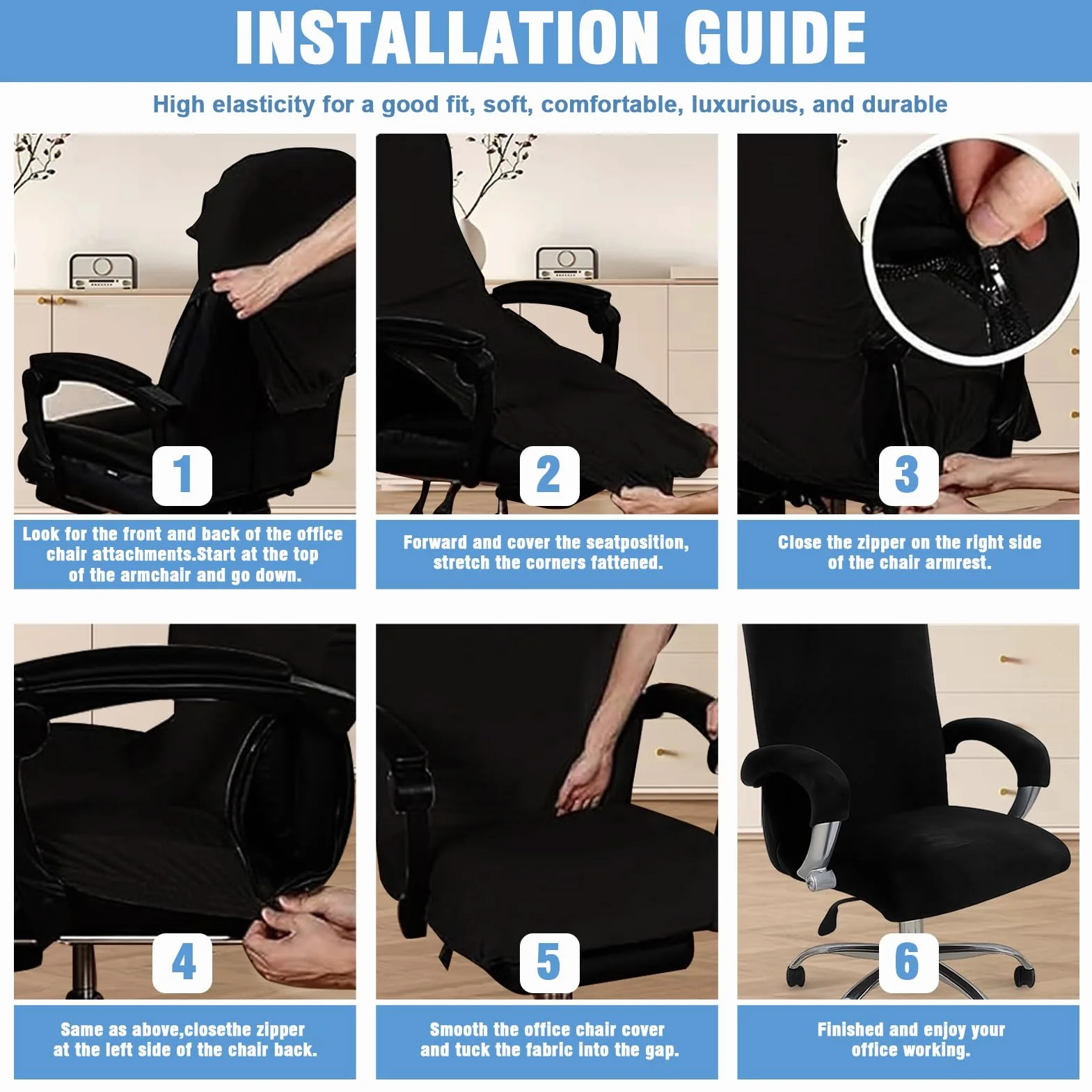 INSTALLATION GUIDE

High elasticity for a good fit, soft, comfortable, luxurious, and durable

1

Look for the front and back of the office chair attachments.Start at the top of the armchair and go down.

2

Forward and cover the seatposition, stretch the corners fattened.

3

Close the zipper on the right side of the chair armrest.

4

Same as above,closethe zipper at the left side of the chair back.

5

Smooth the office chair cover and tuck the fabric into the gap.

6

Finished and enjoy your office working.