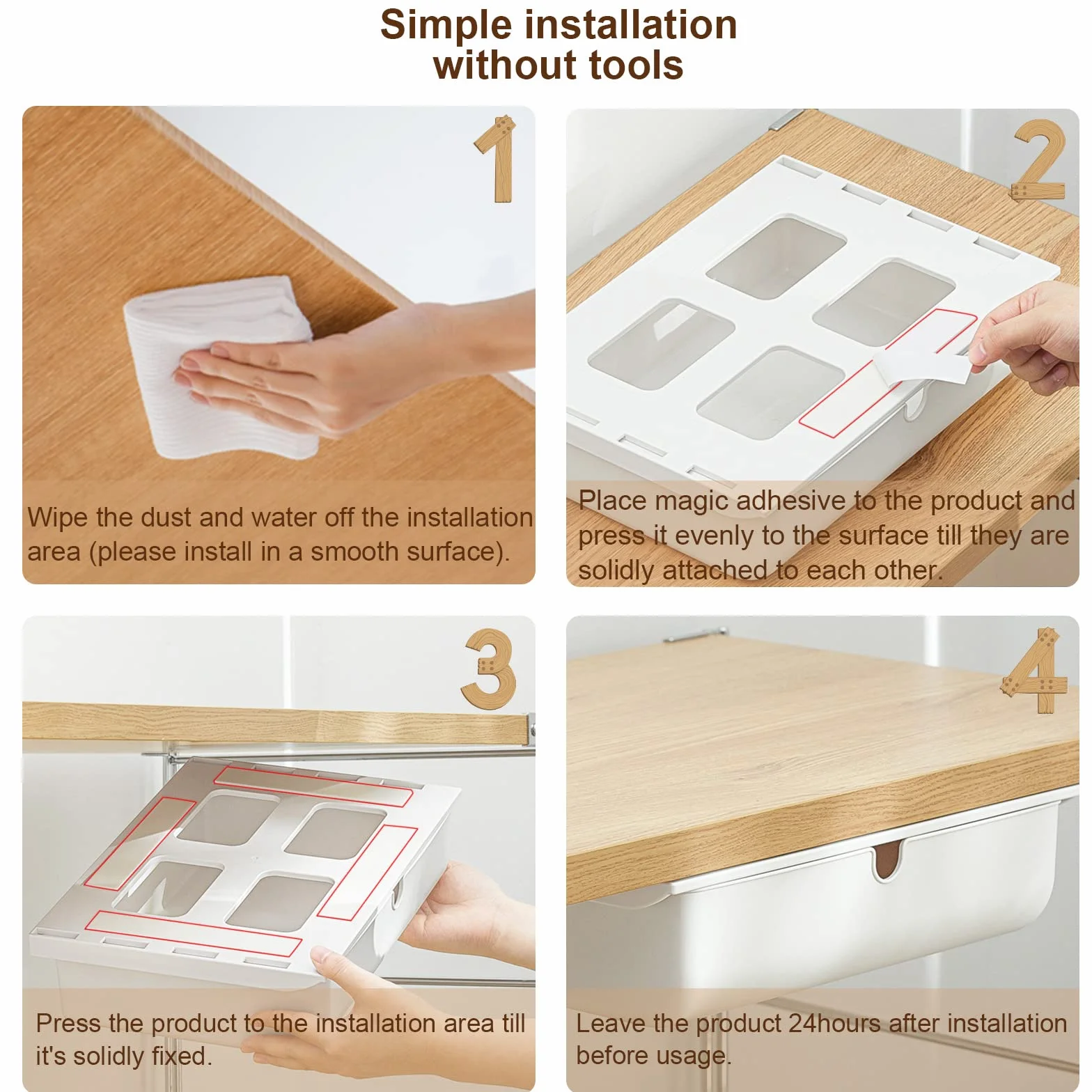 Simple installation without tools

1

Wipe the dust and water off the installation area (please install in a smooth surface).

2

Place magic adhesive to the product and press it evenly to the surface till they are solidly attached to each other.

3

Press the product to the installation area till it's solidly fixed.

4

Leave the product 24hours after installation before usage.