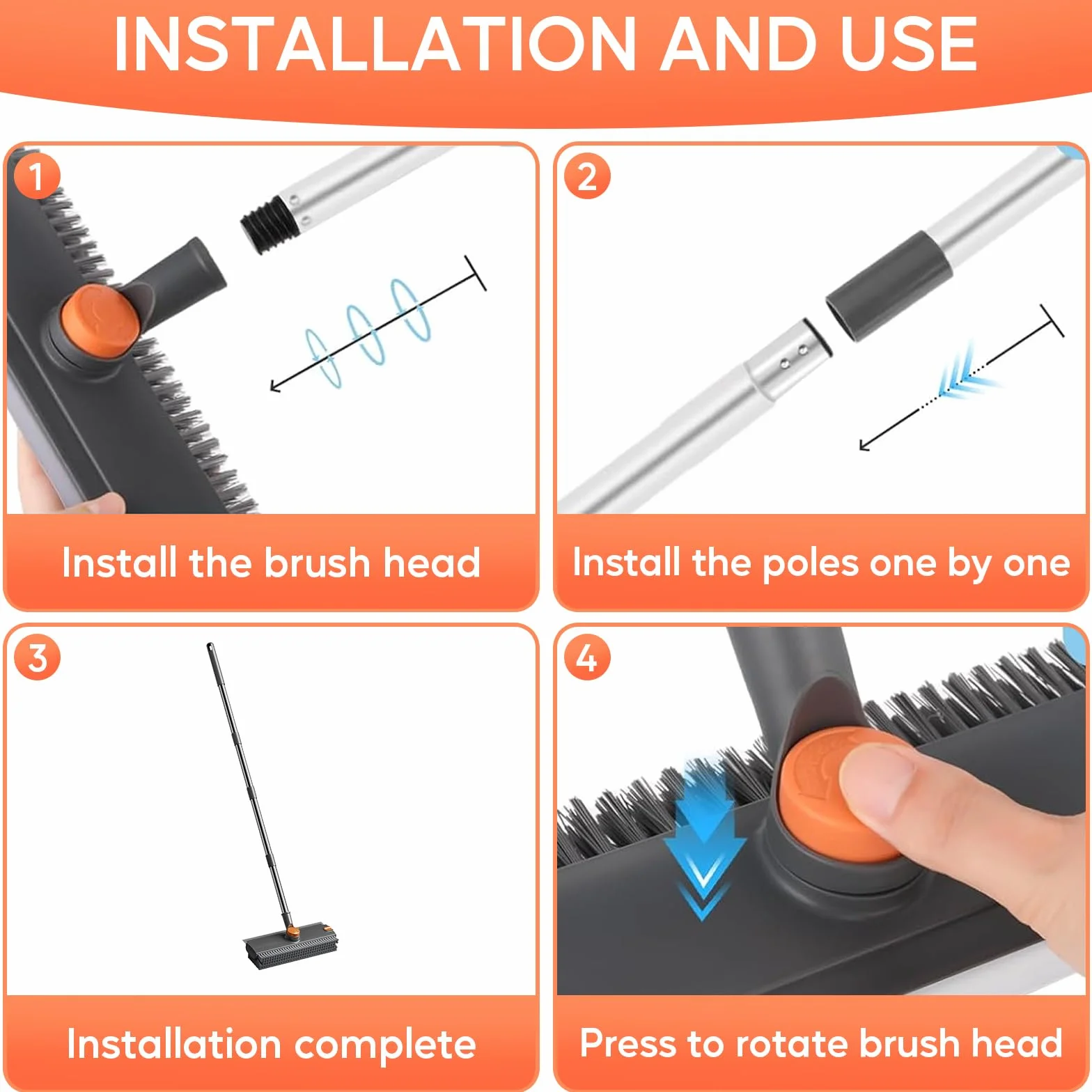 INSTALLATION AND USE

1

Install the brush head

2

Install the poles one by one

3

Installation complete

4

Press to rotate brush head