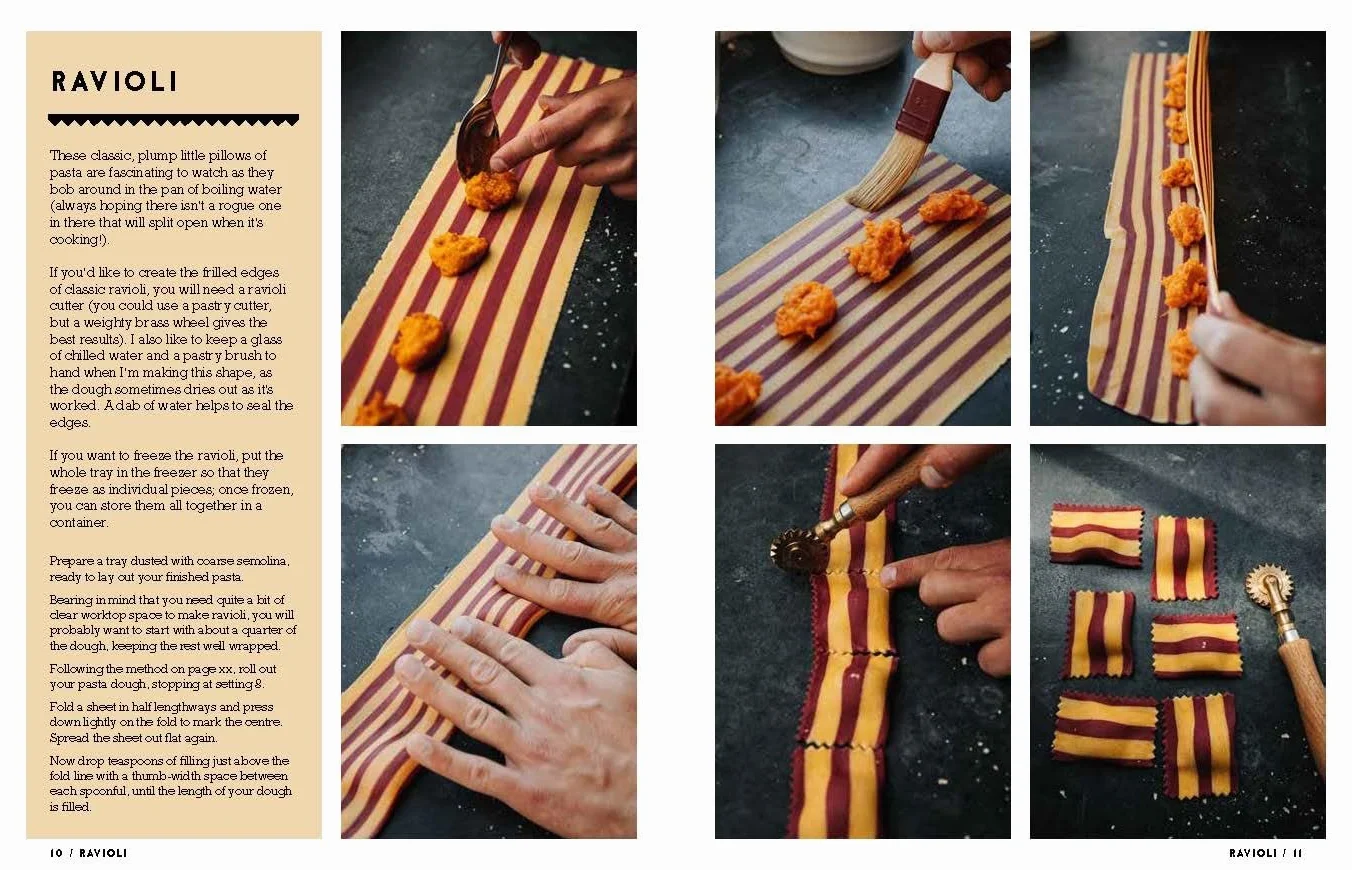 RAVIOLI

These classic, plump little pillows of pasta are fascinating to watch as they bob around in the pan of boiling water (always hoping there isn't a rogue one in there that will split open when it's cooking!).

If you'd like to create the frilled edges of classic ravioli, you will need a ravioli cutter (you could use a pastry cutter, but a weighty brass wheel gives the best results). I also like to keep a glass of chilled water and a pastry brush to hand when I'm making this shape, as the dough sometimes dries out as it's worked. A dab of water helps to seal the edges.

If you want to freeze the ravioli, put the whole tray in the freezer so that they freeze as individual pieces; once frozen, you can store them all together in a container.

Prepare a tray dusted with coarse semolina, ready to lay out your finished pasta.

Bearing in mind that you need quite a bit of clear worktop space to make ravioli, you will probably want to start with about a quarter of the dough, keeping the rest well wrapped.

Following the method on page xx, roll out your pasta dough, stopping at setting 8.

Fold a sheet in half lengthways and press down lightly on the fold to mark the centre. Spread the sheet out flat again.

Now drop teaspoons of filling just above the fold line with a thumb-width space between each spoonful, until the length of your dough is filled.

10 / RAVIOLI

RAVIOLI / 11