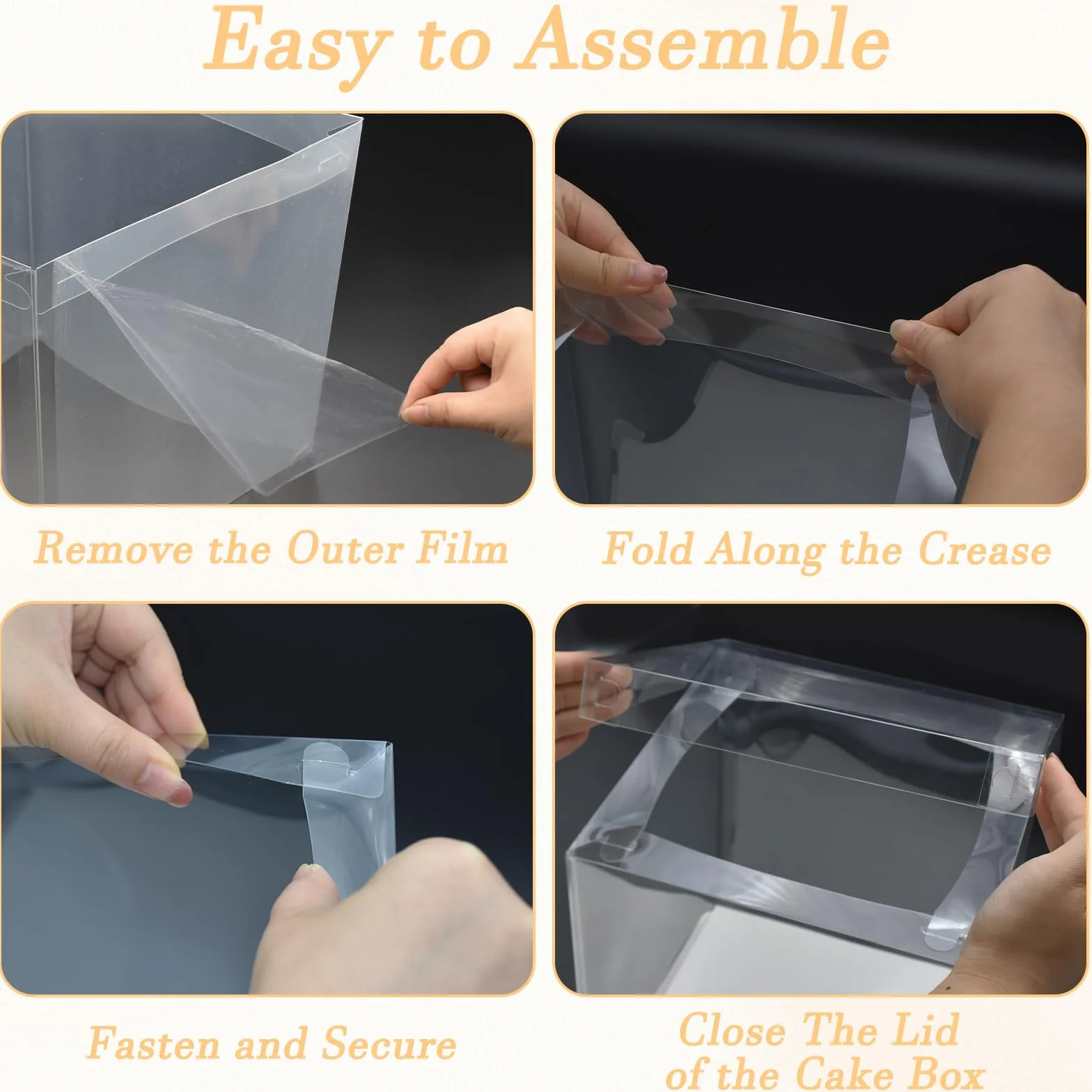 Easy to Assemble

Remove the Outer Film

Fold Along the Crease

Fasten and Secure

Close The Lid
of the Cake Box