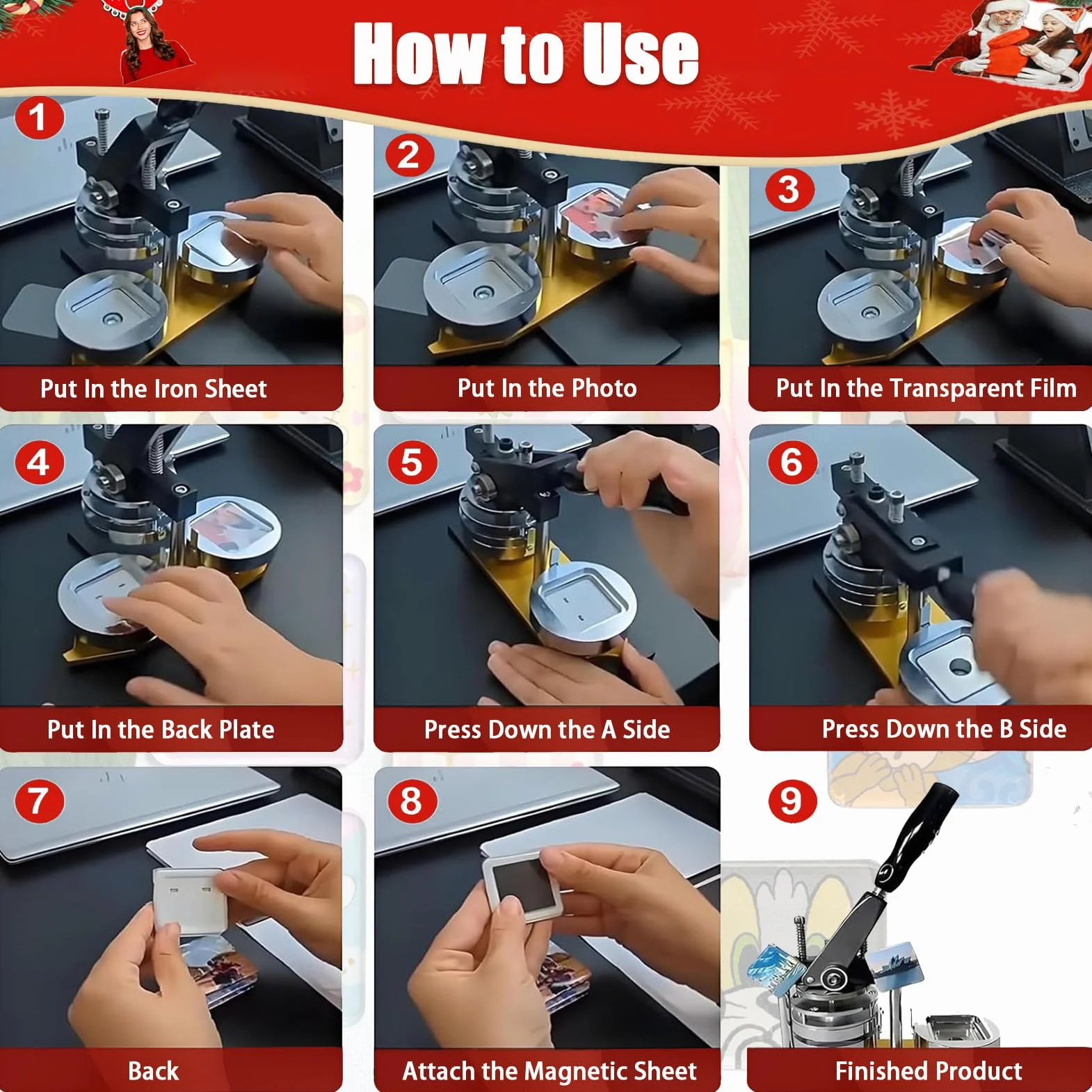 How to Use

1

Put In the Iron Sheet

2

Put In the Photo

3

Put In the Transparent Film

4

Put In the Back Plate

5

Press Down the A Side

6

Press Down the B Side

7

Back

8

Attach the Magnetic Sheet

9

Finished Product