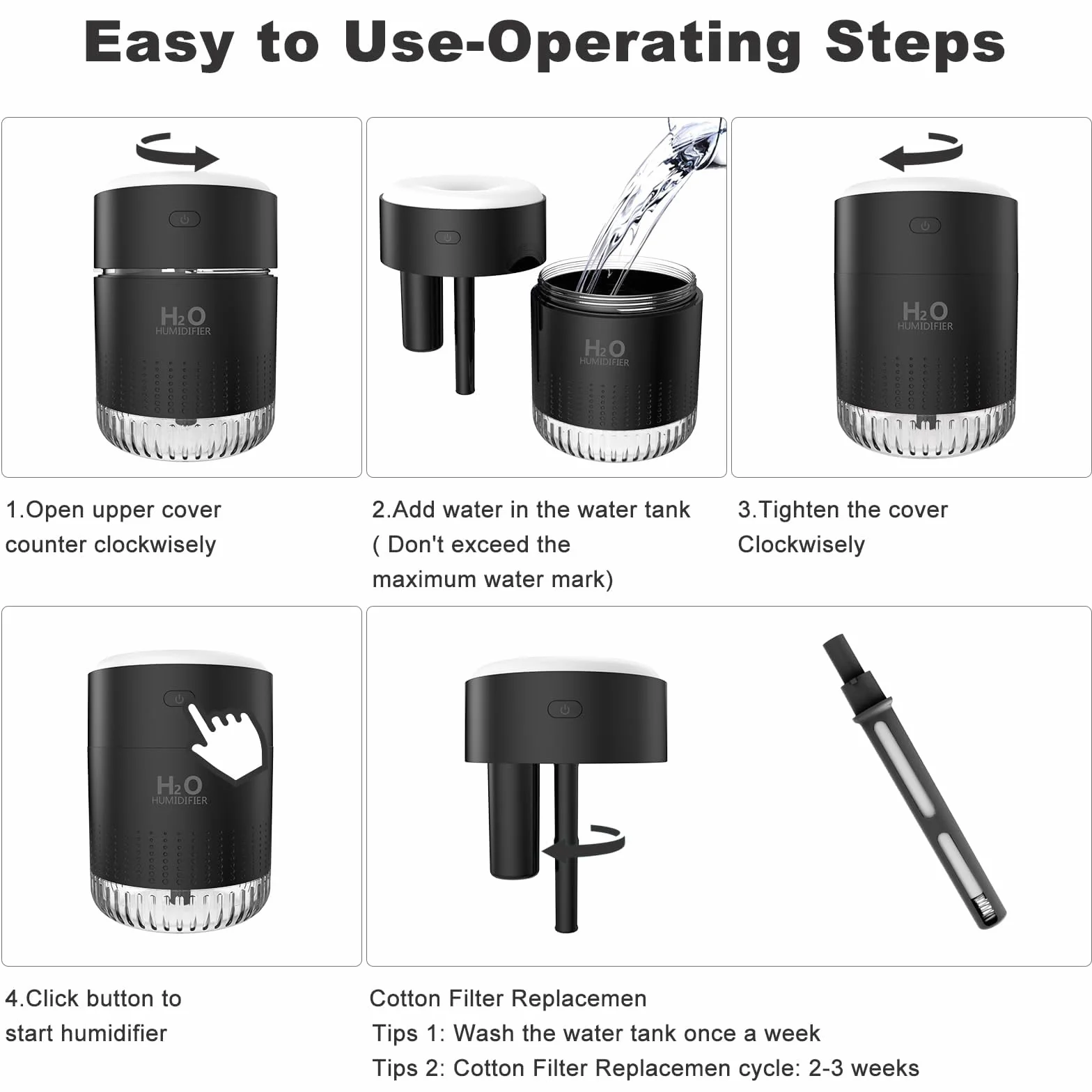 Easy to Use-Operating Steps

$H_2O$
HUMIDIFIER

$H_2O$
HUMIDIFIER

$H_2O$
HUMIDIFIER

1.Open upper cover counter clockwisely

2.Add water in the water tank ( Don't exceed the maximum water mark)

3.Tighten the cover Clockwisely

$H_2O$
HUMIDIFIER

4.Click button to start humidifier

Cotton Filter Replacemen
Tips 1: Wash the water tank once a week
Tips 2: Cotton Filter Replacemen cycle: 2-3 weeks