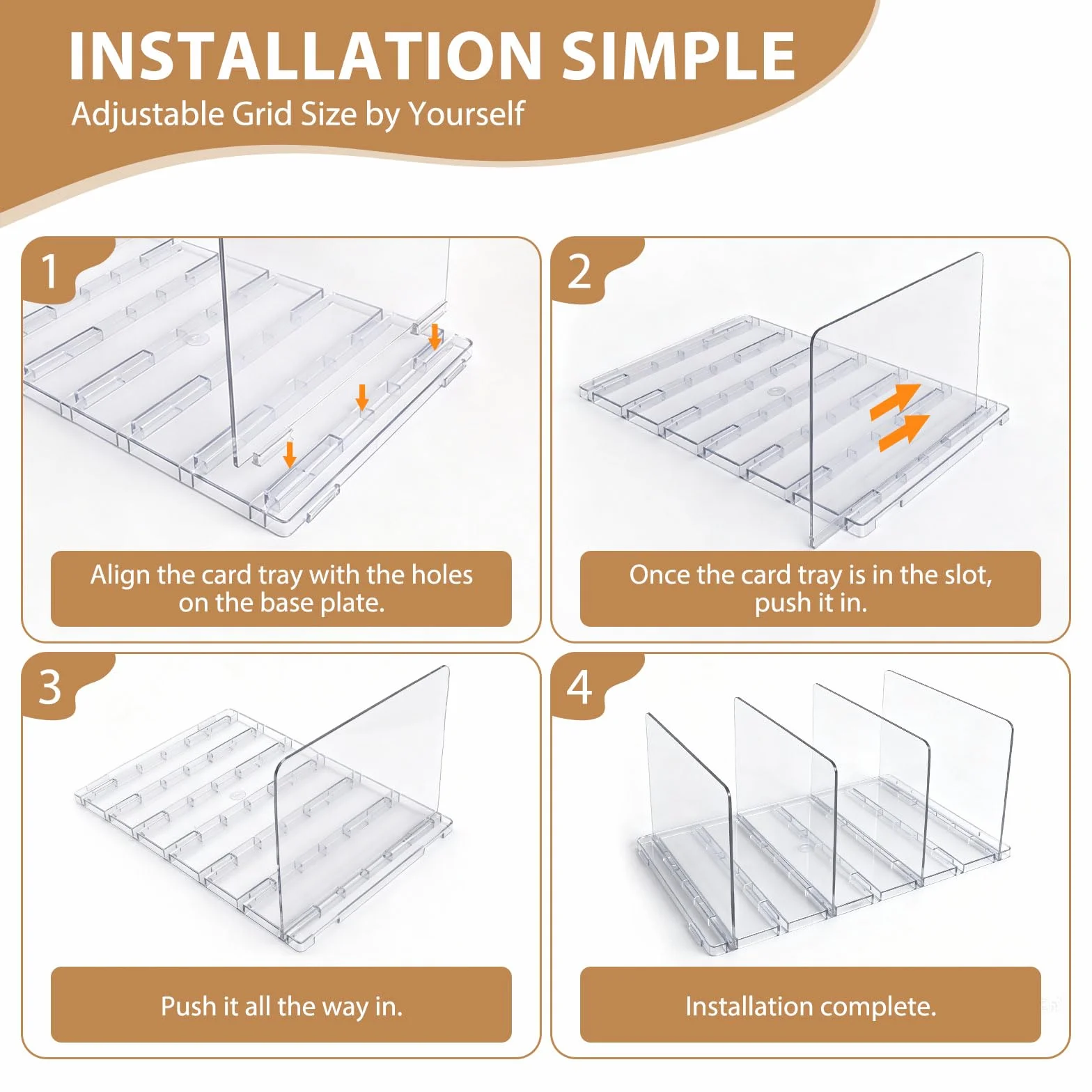 INSTALLATION SIMPLE
Adjustable Grid Size by Yourself

1
Align the card tray with the holes on the base plate.

2
Once the card tray is in the slot, push it in.

3
Push it all the way in.

4
Installation complete.