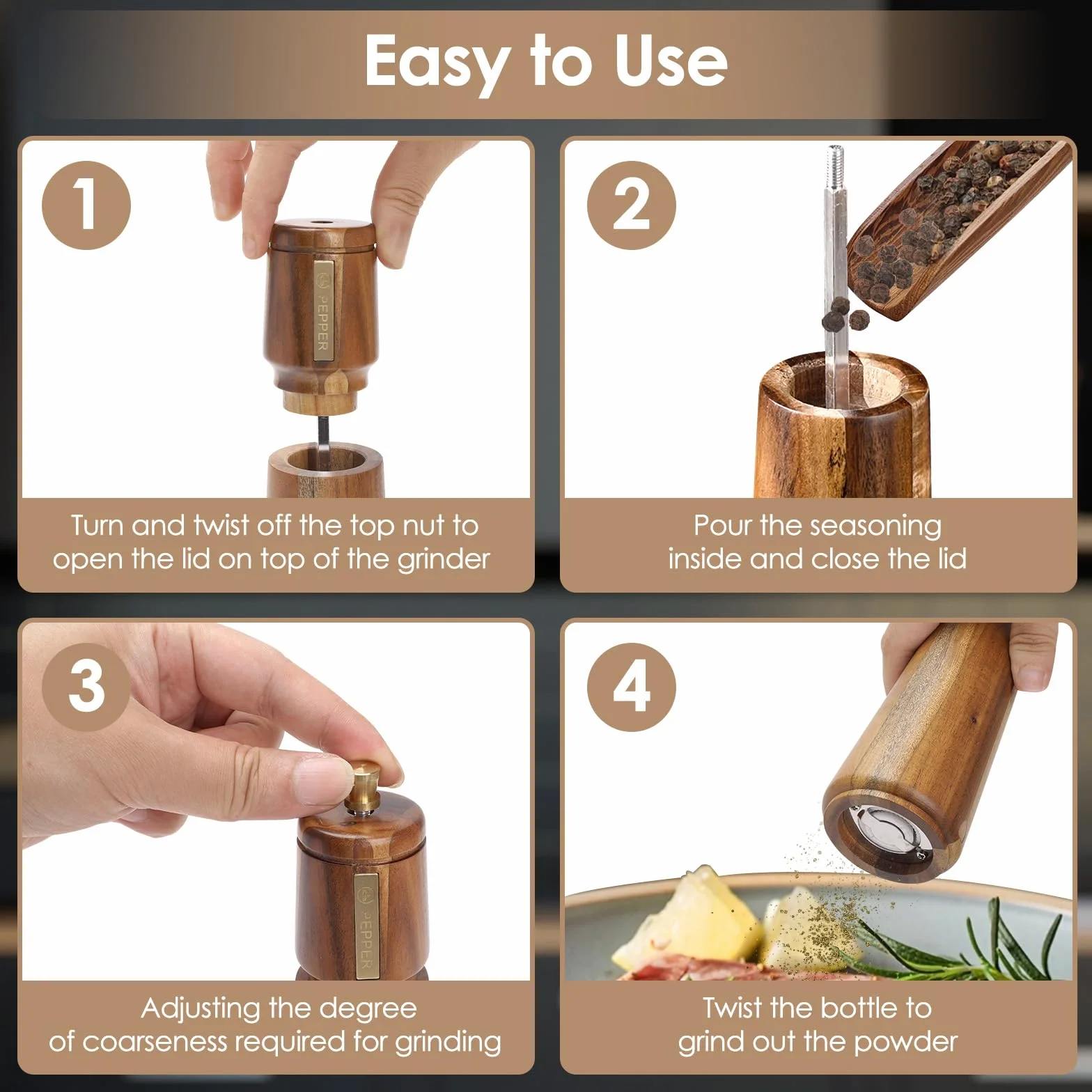 Easy to Use

1

PEPPER

Turn and twist off the top nut to open the lid on top of the grinder

2

Pour the seasoning inside and close the lid

3

PEPPER

Adjusting the degree of coarseness required for grinding

4

Twist the bottle to grind out the powder