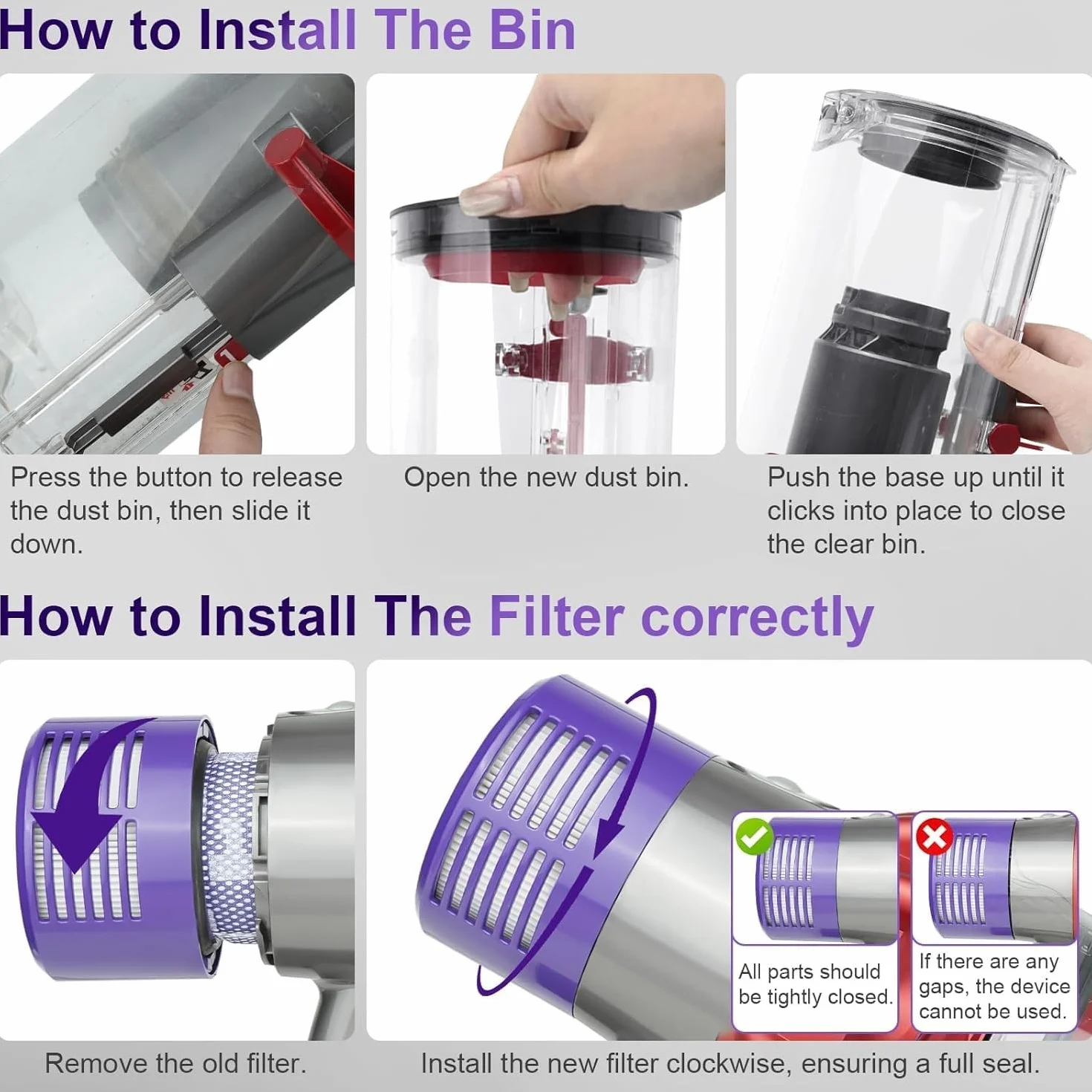 How to Install The Bin

Press the button to release the dust bin, then slide it down.

Open the new dust bin.

Push the base up until it clicks into place to close the clear bin.

How to Install The Filter correctly

All parts should be tightly closed.

If there are any gaps, the device cannot be used.

Remove the old filter.

Install the new filter clockwise, ensuring a full seal.