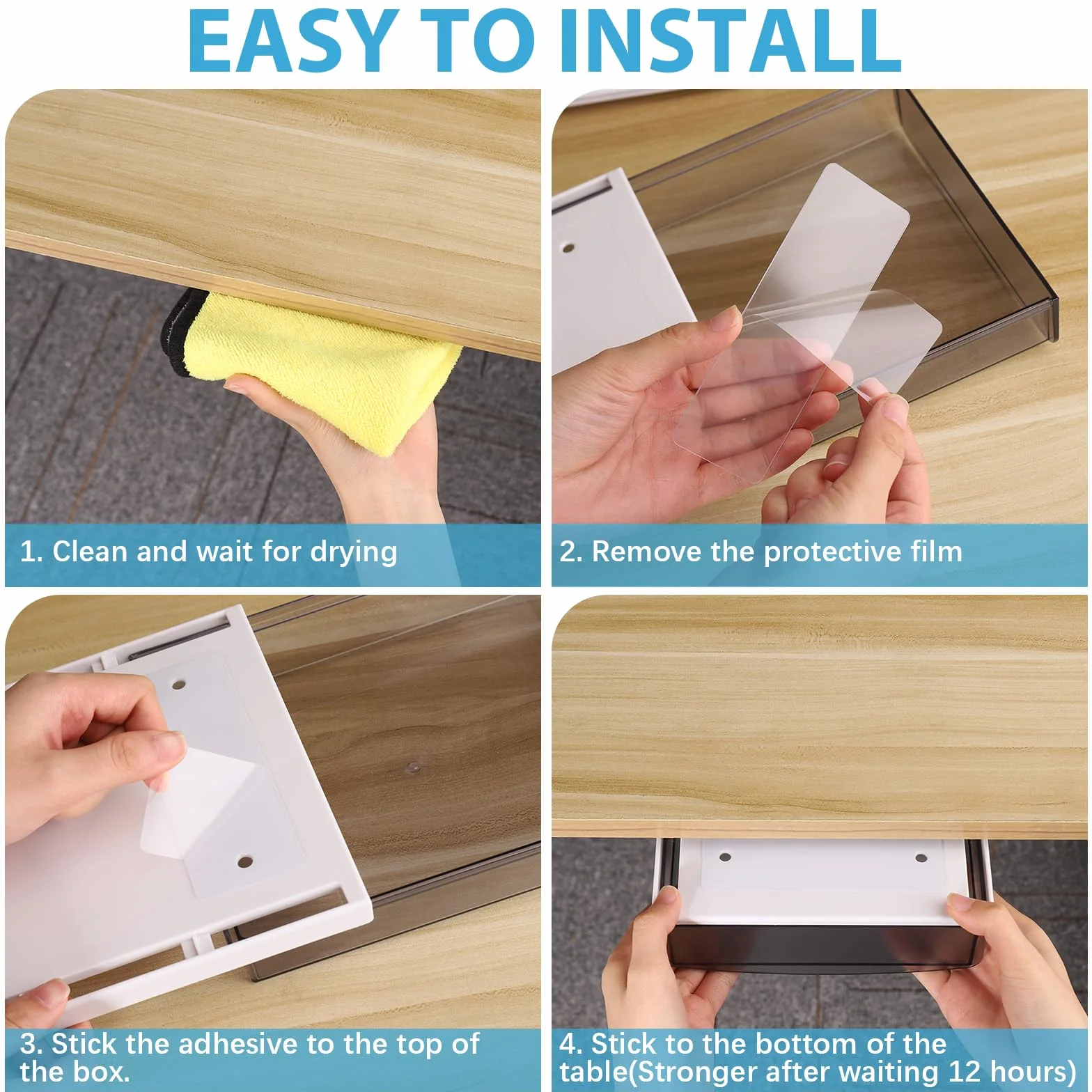 EASY TO INSTALL

1. Clean and wait for drying

2. Remove the protective film

3. Stick the adhesive to the top of the box.

4. Stick to the bottom of the table(Stronger after waiting 12 hours)