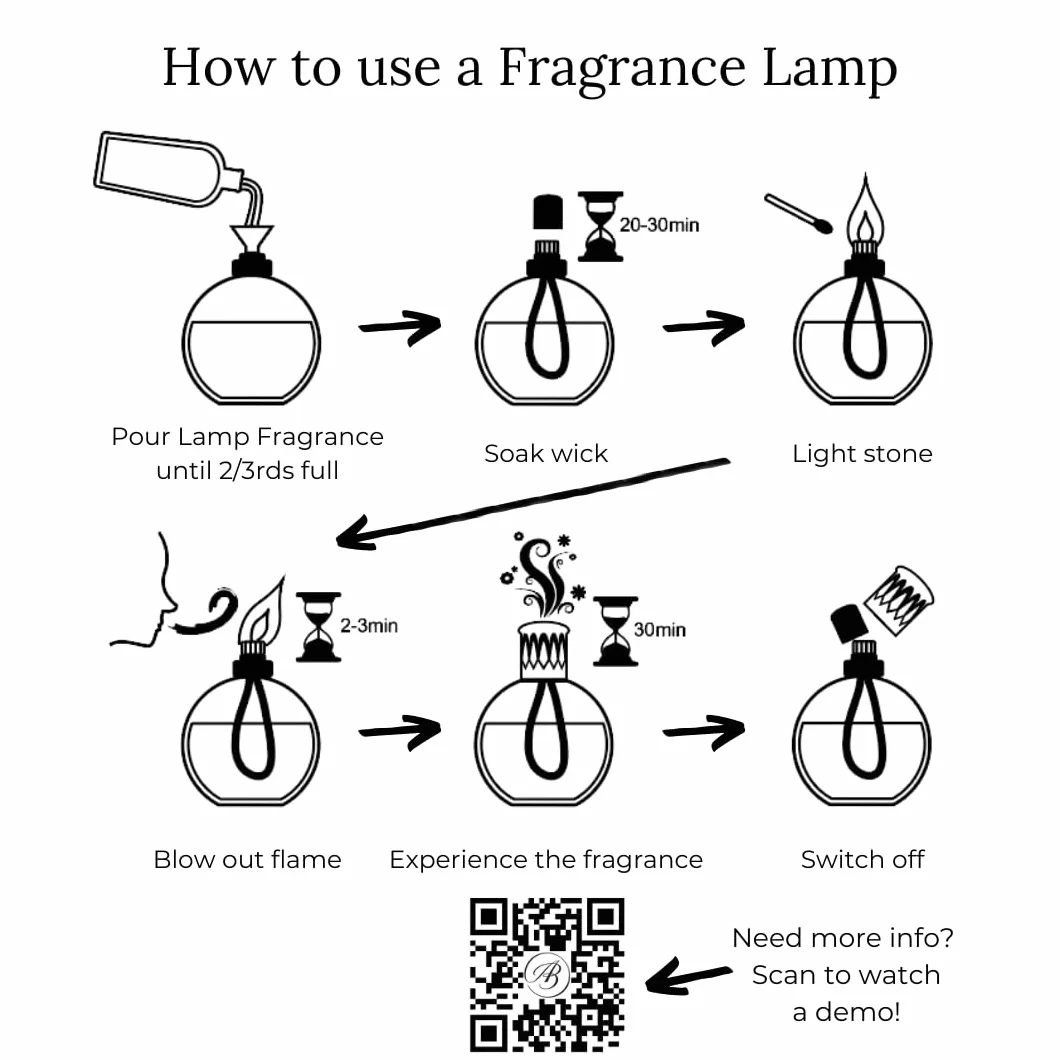 How to use a Fragrance Lamp

20-30min

Pour Lamp Fragrance until 2/3rds full

Soak wick

Light stone

2-3min

30min

Blow out flame

Experience the fragrance

Switch off

AB

Need more info? Scan to watch a demo!