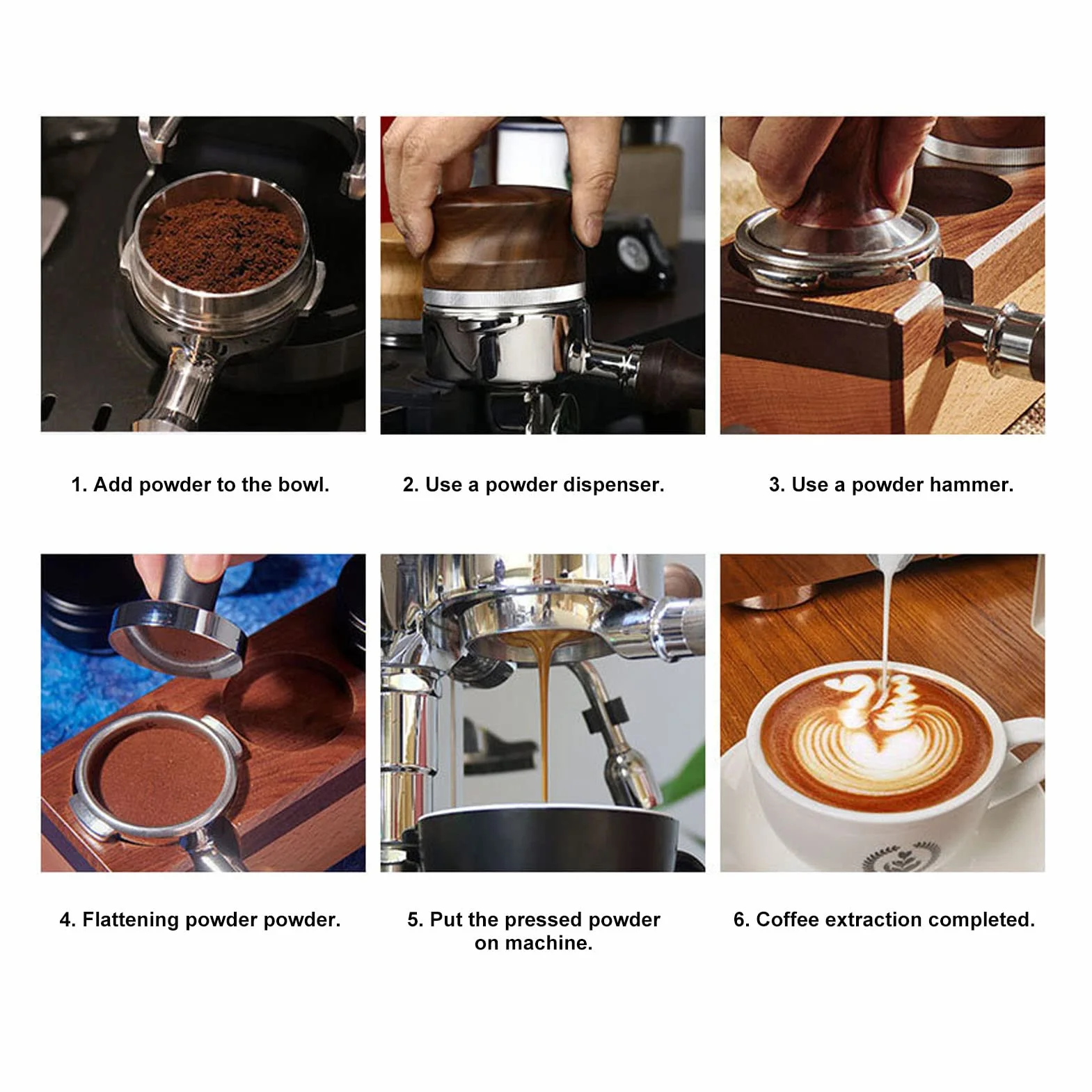 1. Add powder to the bowl.

2. Use a powder dispenser.

3. Use a powder hammer.

4. Flattening powder powder.

5. Put the pressed powder on machine.

6. Coffee extraction completed.