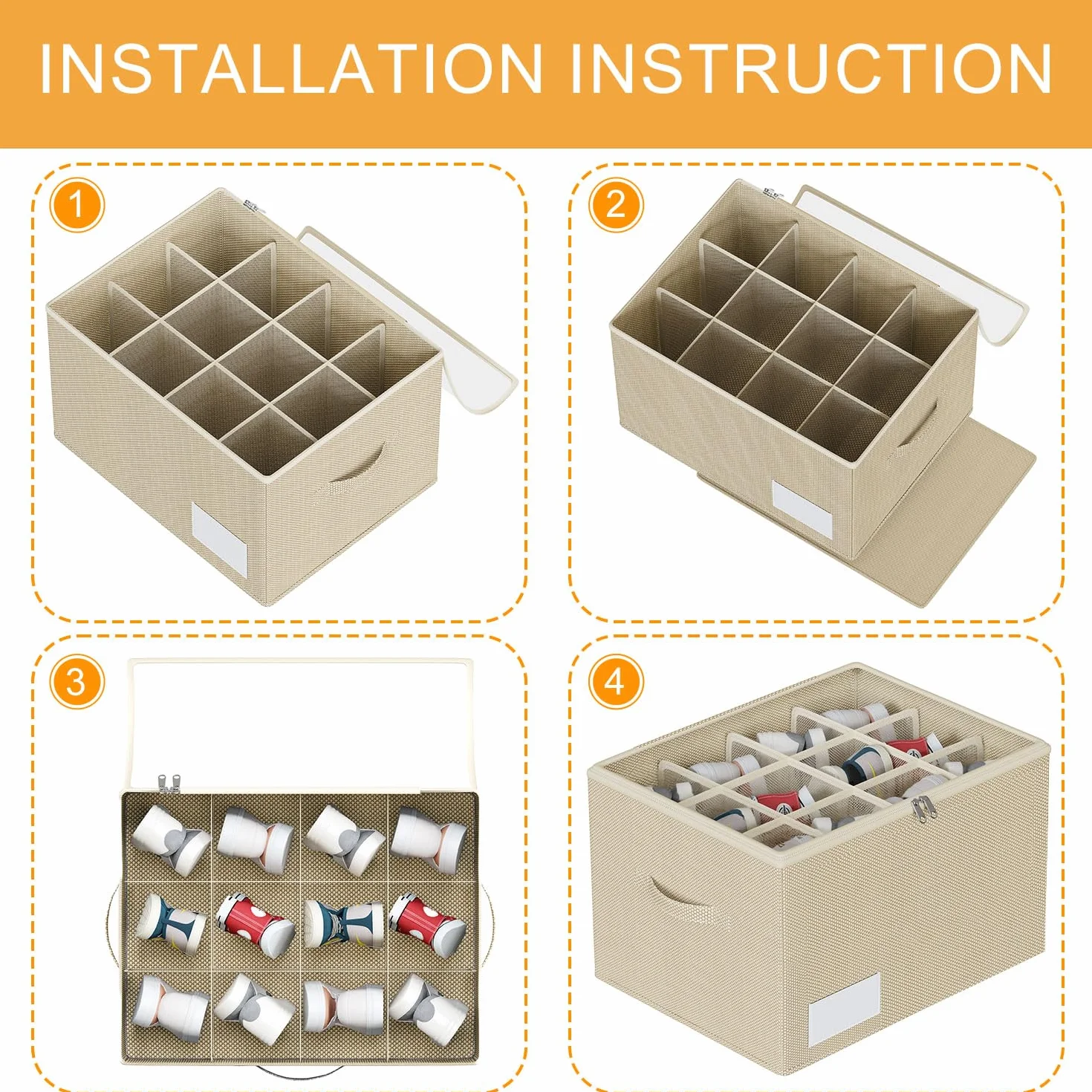 INSTALLATION INSTRUCTION

1

2

3

4