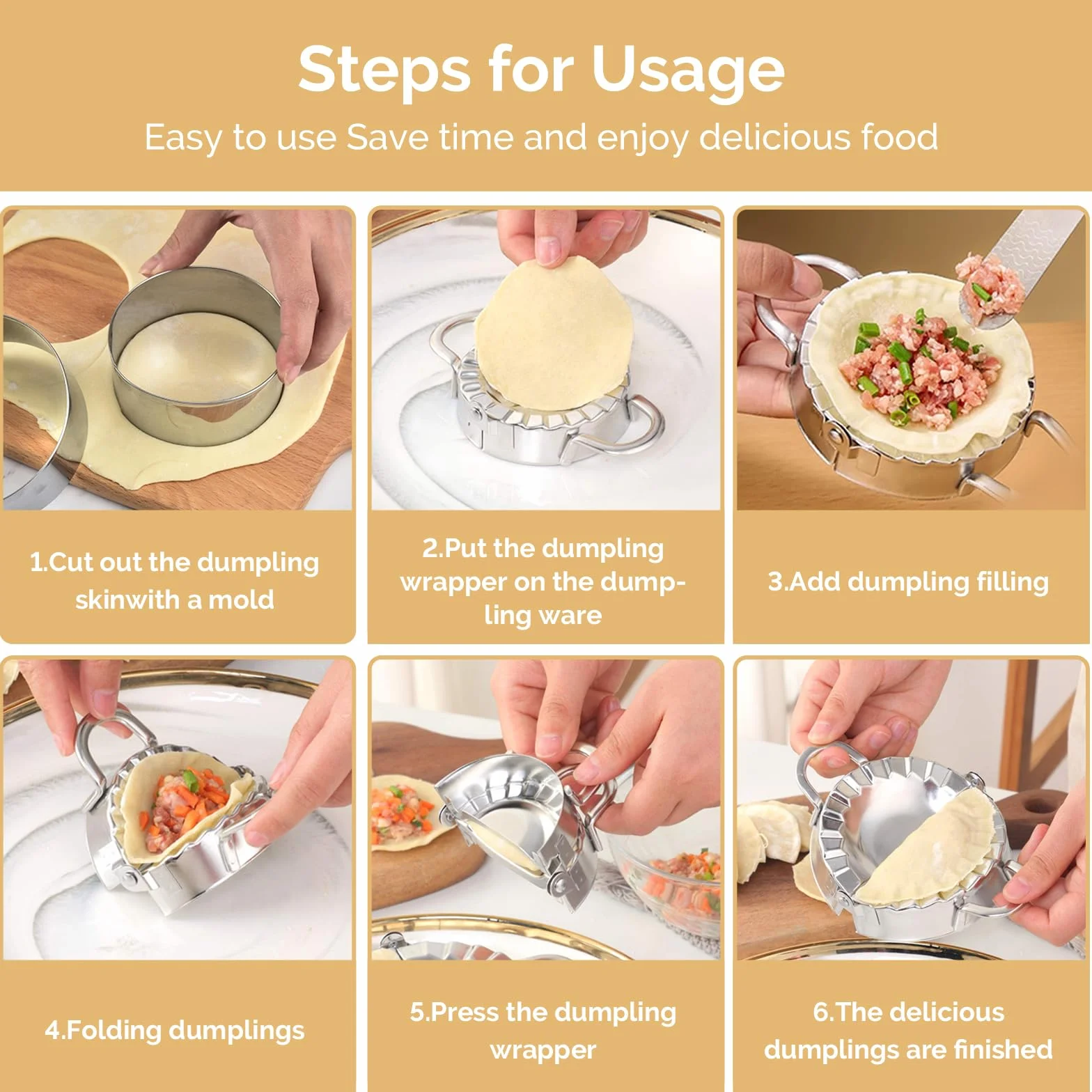 Steps for Usage

Easy to use Save time and enjoy delicious food

1.Cut out the dumpling skinwith a mold

2.Put the dumpling wrapper on the dumpling ware

3.Add dumpling filling

4.Folding dumplings

5.Press the dumpling wrapper

6.The delicious dumplings are finished