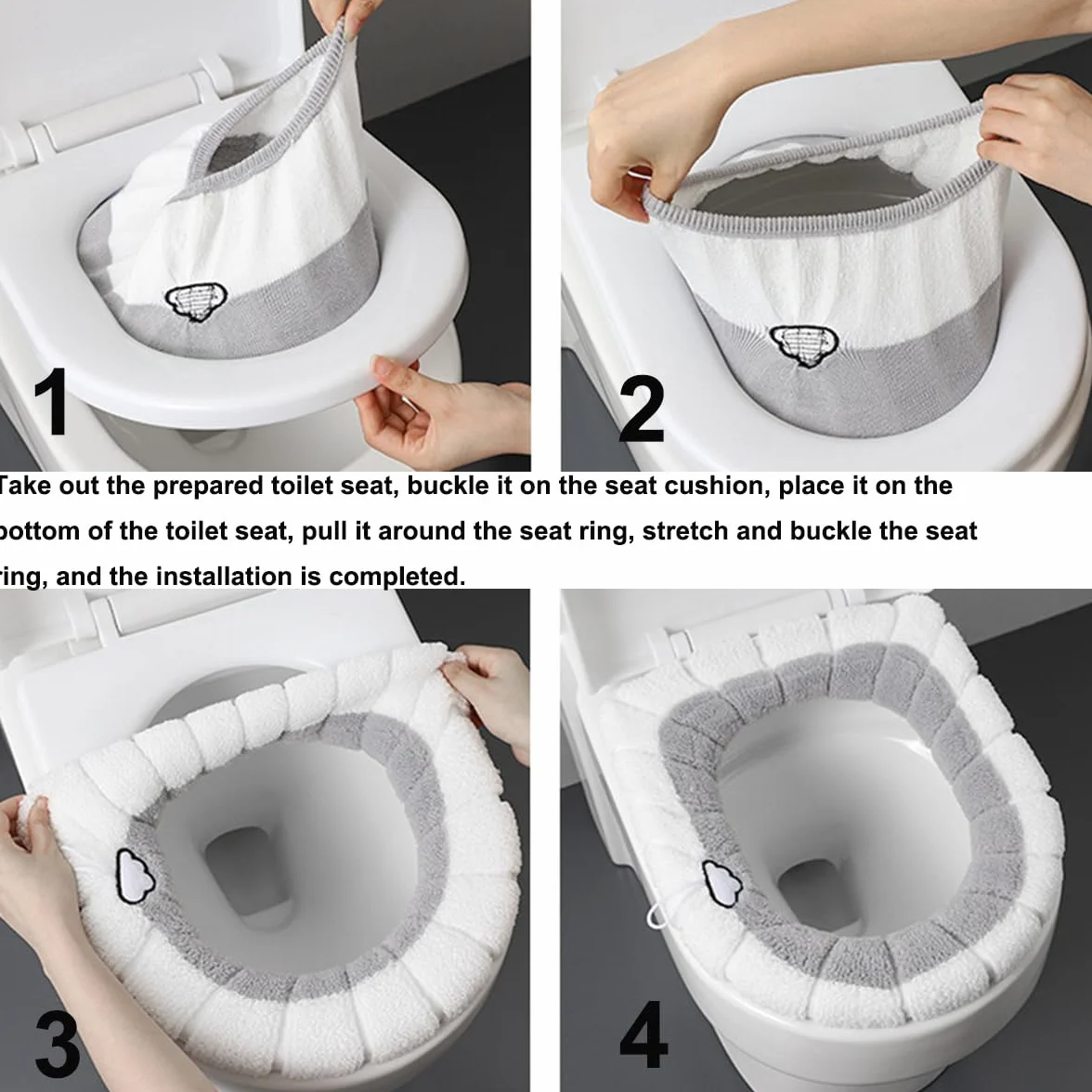 1

2

Take out the prepared toilet seat, buckle it on the seat cushion, place it on the bottom of the toilet seat, pull it around the seat ring, stretch and buckle the seat ring, and the installation is completed.

3

4