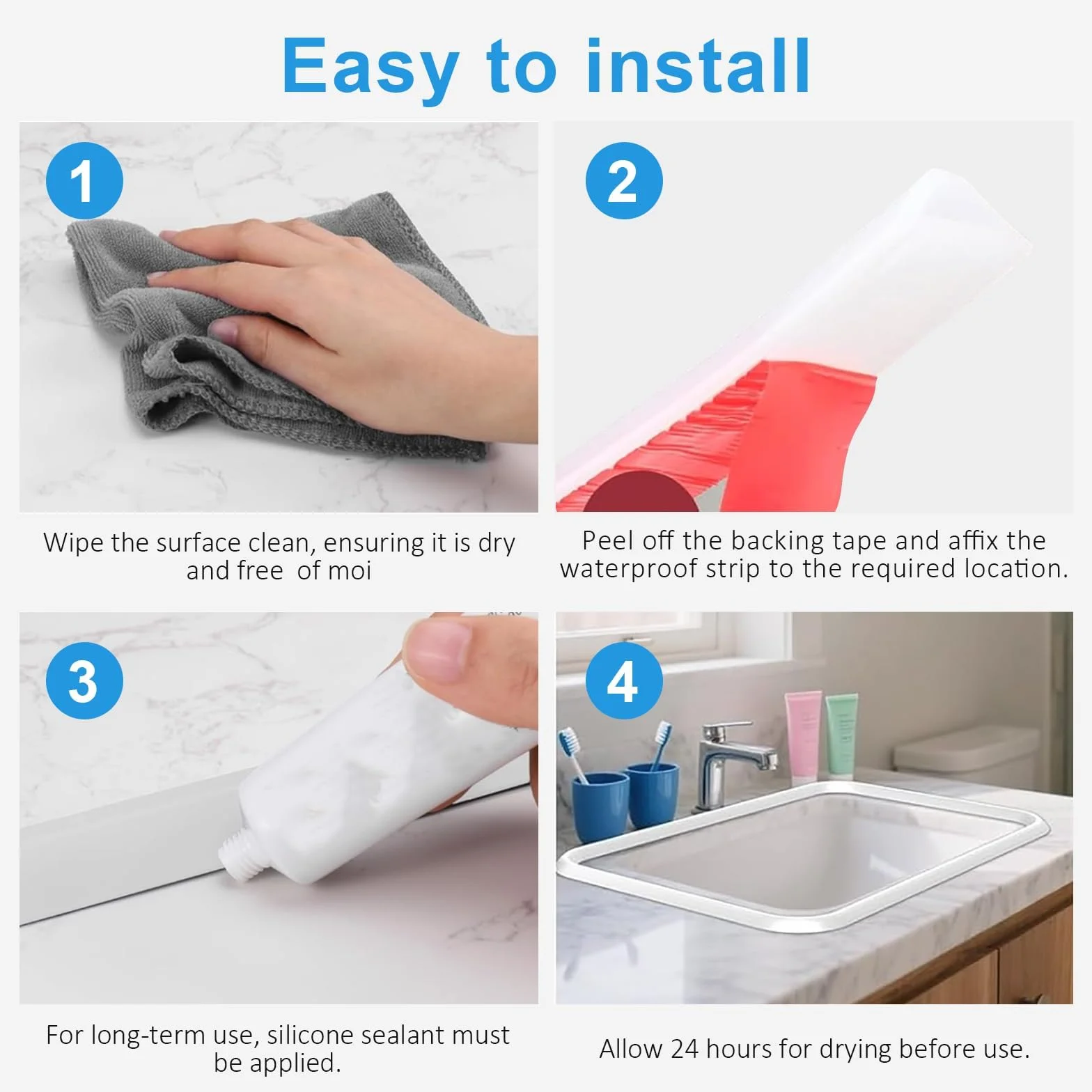 Easy to install

1

Wipe the surface clean, ensuring it is dry and free of moi

2

Peel off the backing tape and affix the waterproof strip to the required location.

3

For long-term use, silicone sealant must be applied.

4

Allow 24 hours for drying before use.