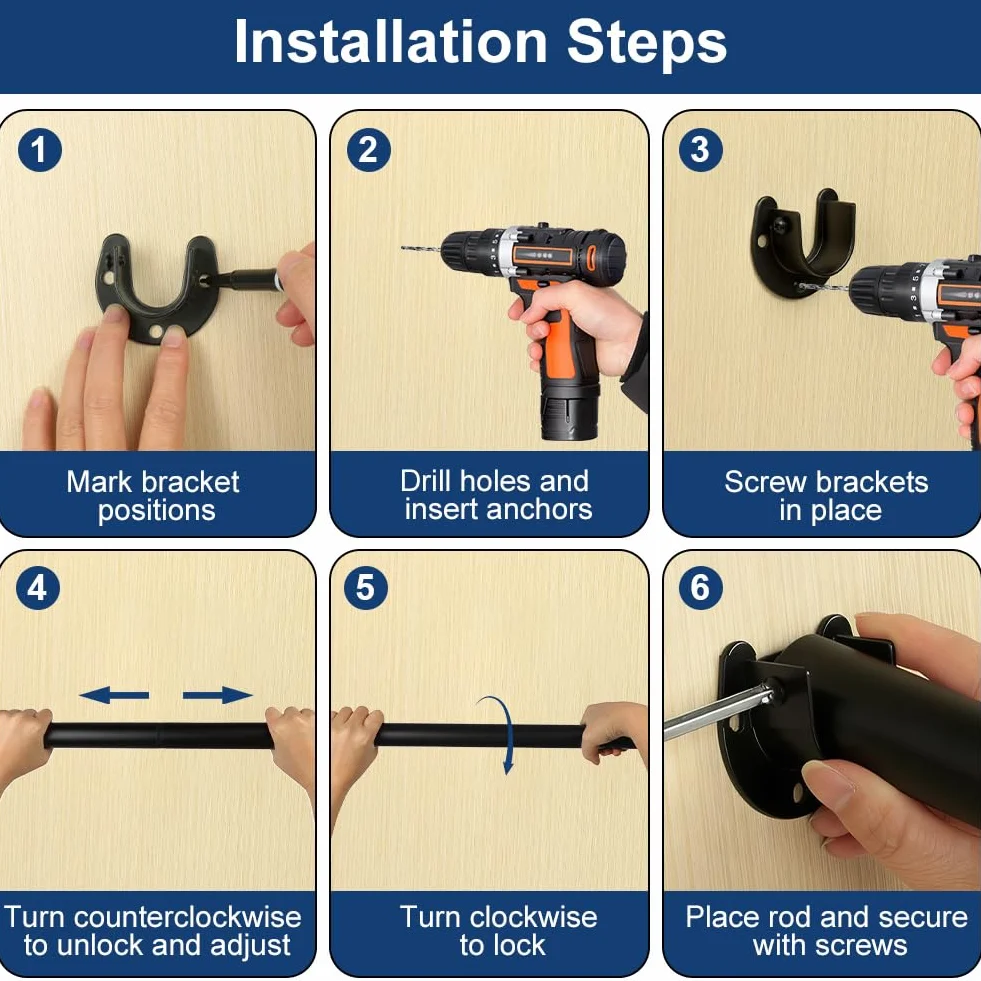 Installation Steps

1

Mark bracket positions

2

Drill holes and insert anchors

3

Screw brackets in place

4

Turn counterclockwise to unlock and adjust

5

Turn clockwise to lock

6

Place rod and secure with screws