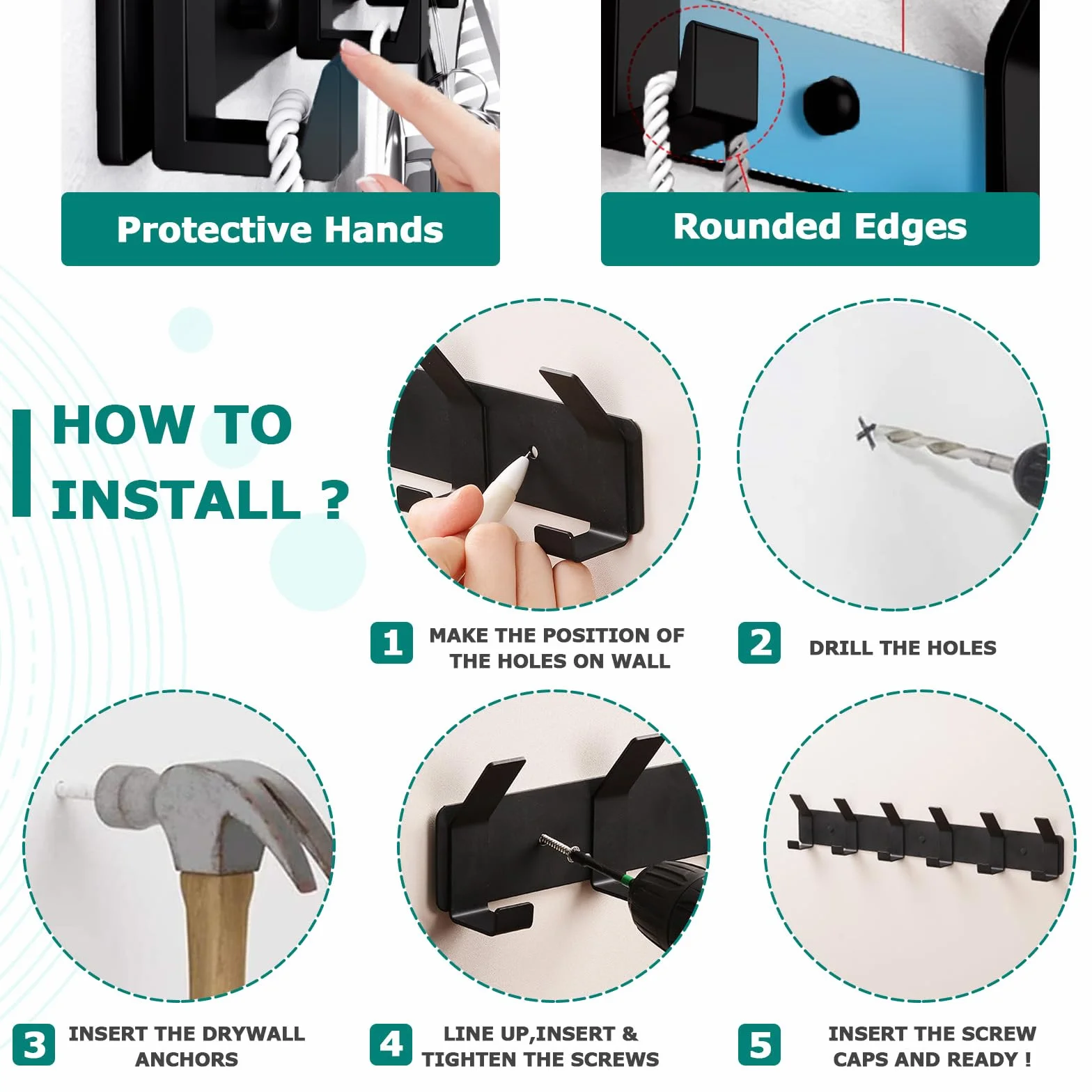 Protective Hands

Rounded Edges

HOW TO INSTALL ?

1 MAKE THE POSITION OF THE HOLES ON WALL

2 DRILL THE HOLES

3 INSERT THE DRYWALL ANCHORS

4 LINE UP,INSERT & TIGHTEN THE SCREWS

5 INSERT THE SCREW CAPS AND READY !