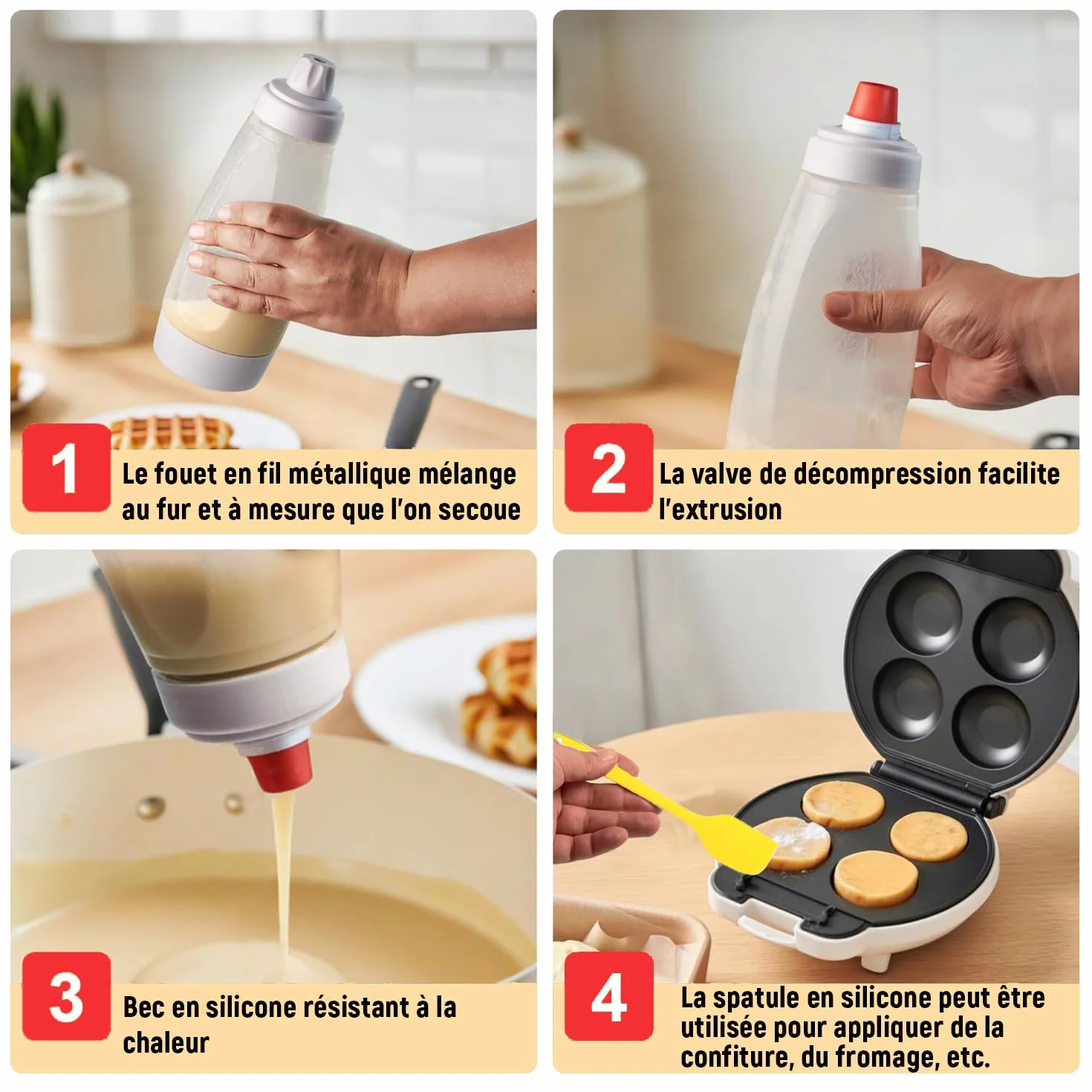 1

Le fouet en fil métallique mélange au fur et à mesure que l'on secoue

2

La valve de décompression facilite l'extrusion

3

Bec en silicone résistant à la chaleur

4

La spatule en silicone peut être utilisée pour appliquer de la confiture, du fromage, etc.