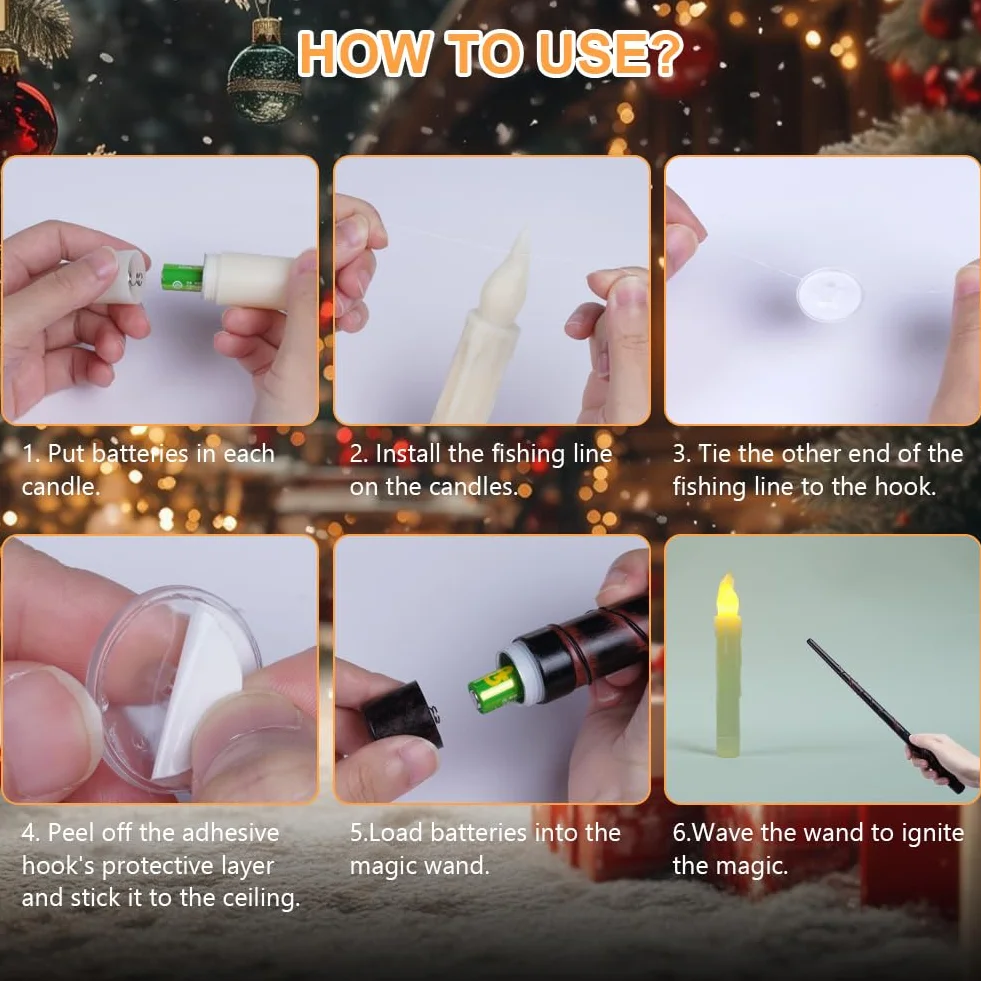 HOW TO USE?

1. Put batteries in each candle.

2. Install the fishing line on the candles.

3. Tie the other end of the fishing line to the hook.

4. Peel off the adhesive hook's protective layer and stick it to the ceiling.

5.Load batteries into the magic wand.

6.Wave the wand to ignite the magic.