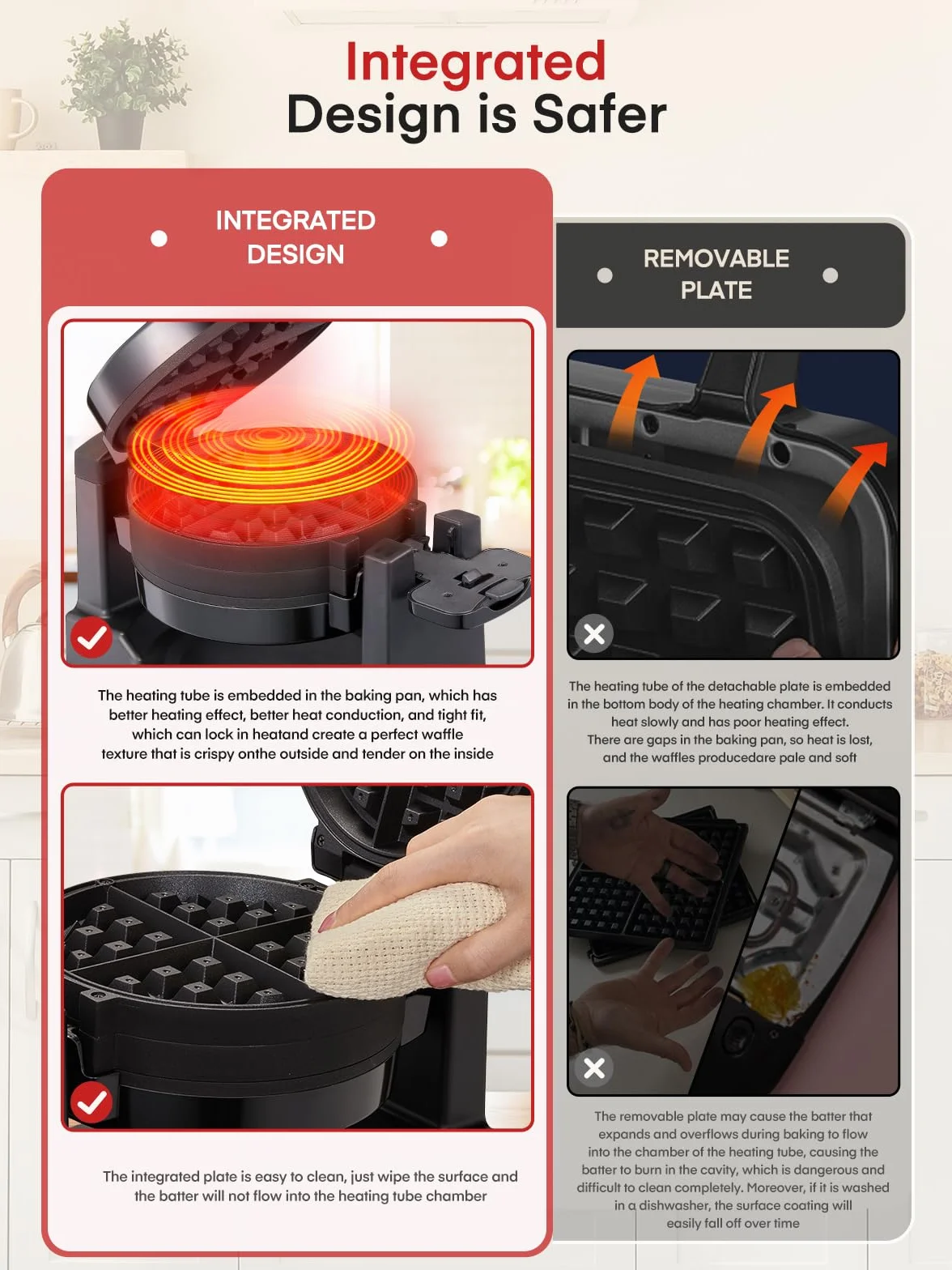 Integrated
Design is Safer

INTEGRATED DESIGN

The heating tube is embedded in the baking pan, which has better heating effect, better heat conduction, and tight fit, which can lock in heatand create a perfect waffle texture that is crispy onthe outside and tender on the inside

The integrated plate is easy to clean, just wipe the surface and the batter will not flow into the heating tube chamber

REMOVABLE PLATE

The heating tube of the detachable plate is embedded in the bottom body of the heating chamber. It conducts heat slowly and has poor heating effect.
There are gaps in the baking pan, so heat is lost, and the waffles producedare pale and soft

The removable plate may cause the batter that expands and overflows during baking to flow into the chamber of the heating tube, causing the batter to burn in the cavity, which is dangerous and difficult to clean completely. Moreover, if it is washed in a dishwasher, the surface coating will easily fall off over time