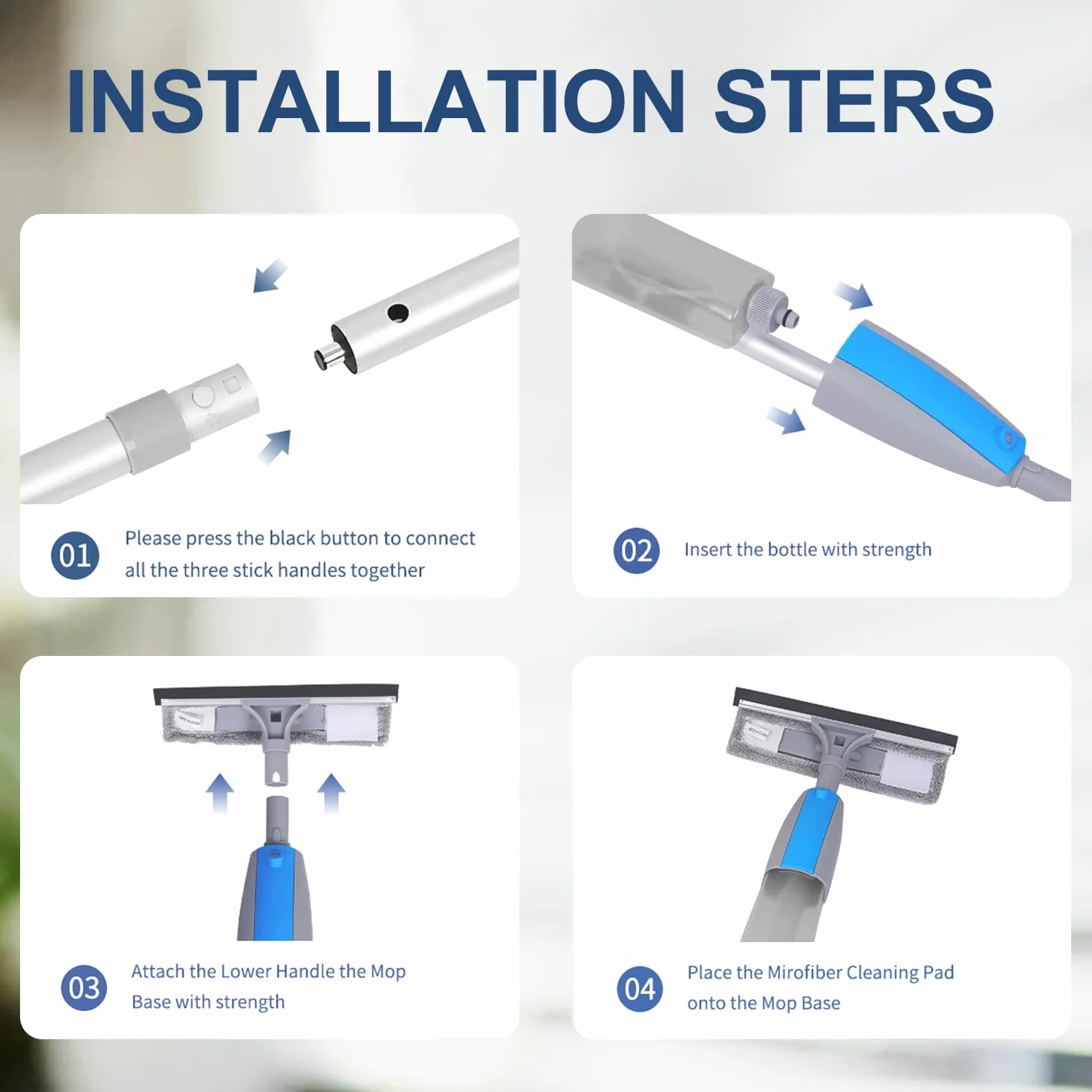 INSTALLATION STERS

01 Please press the black button to connect all the three stick handles together

02 Insert the bottle with strength

03 Attach the Lower Handle the Mop Base with strength

04 Place the Mirofiber Cleaning Pad onto the Mop Base