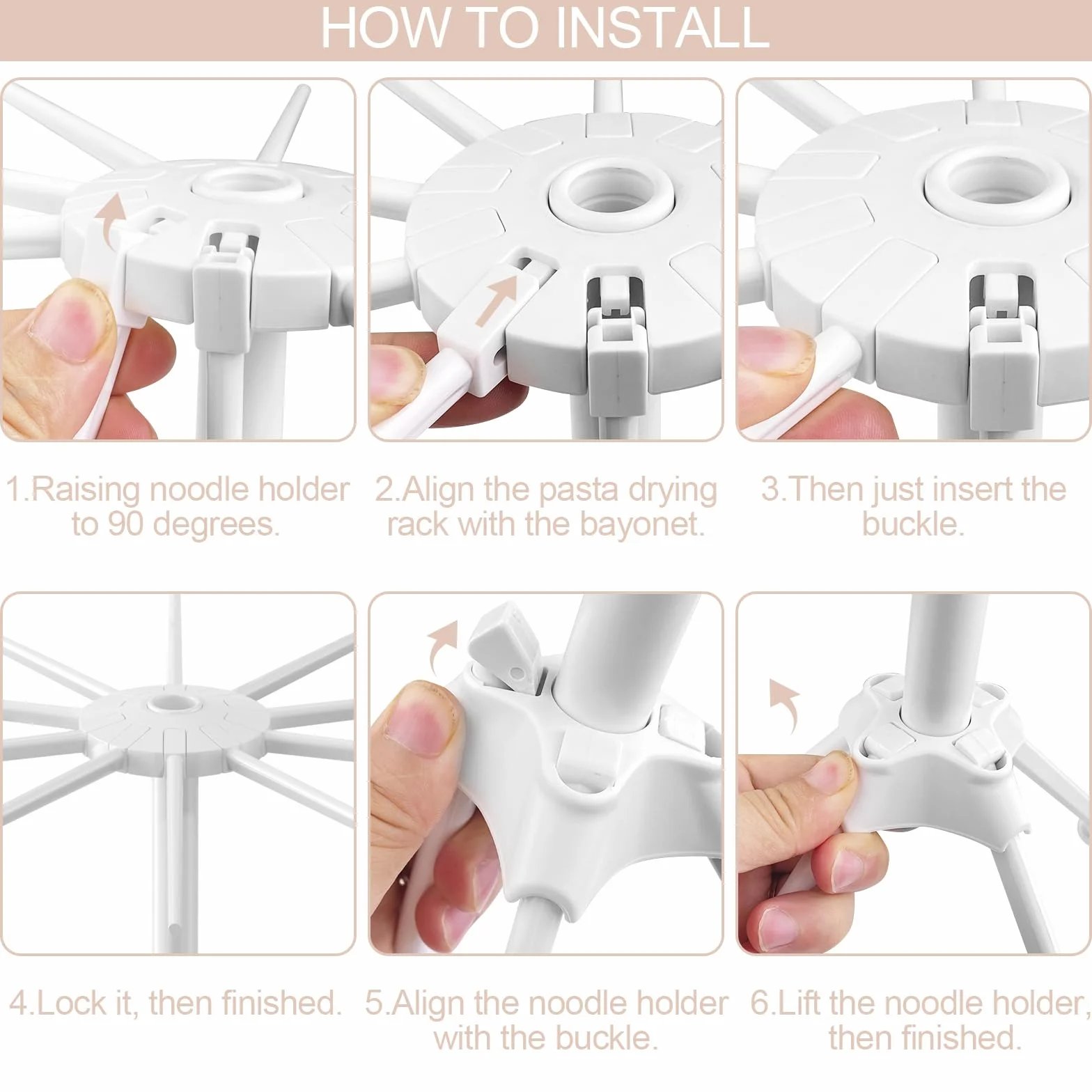 HOW TO INSTALL

1.Raising noodle holder to 90 degrees.

2.Align the pasta drying rack with the bayonet.

3.Then just insert the buckle.

4.Lock it, then finished.

5.Align the noodle holder with the buckle.

6.Lift the noodle holder, then finished.