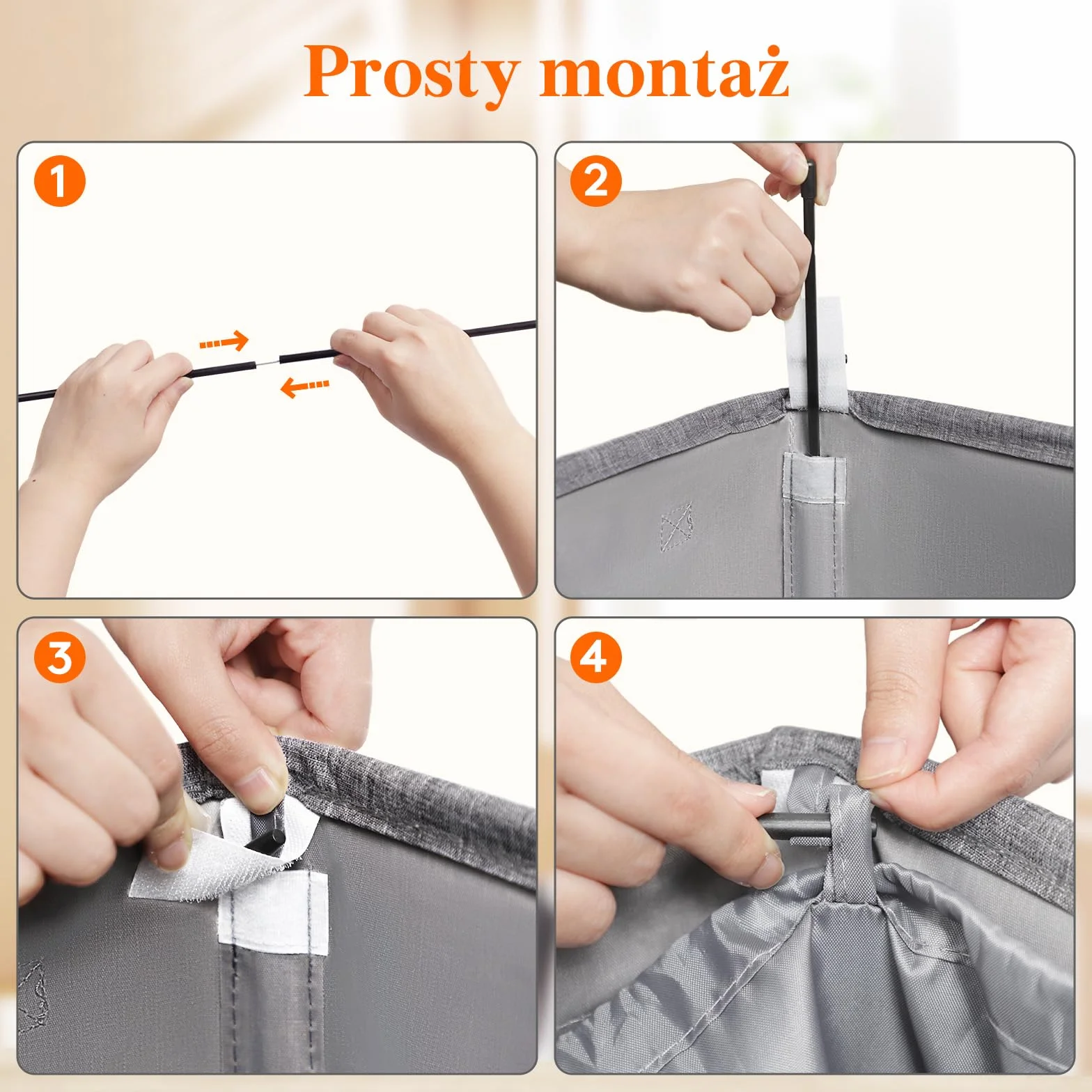 Prosty montaż

1

2

3

4