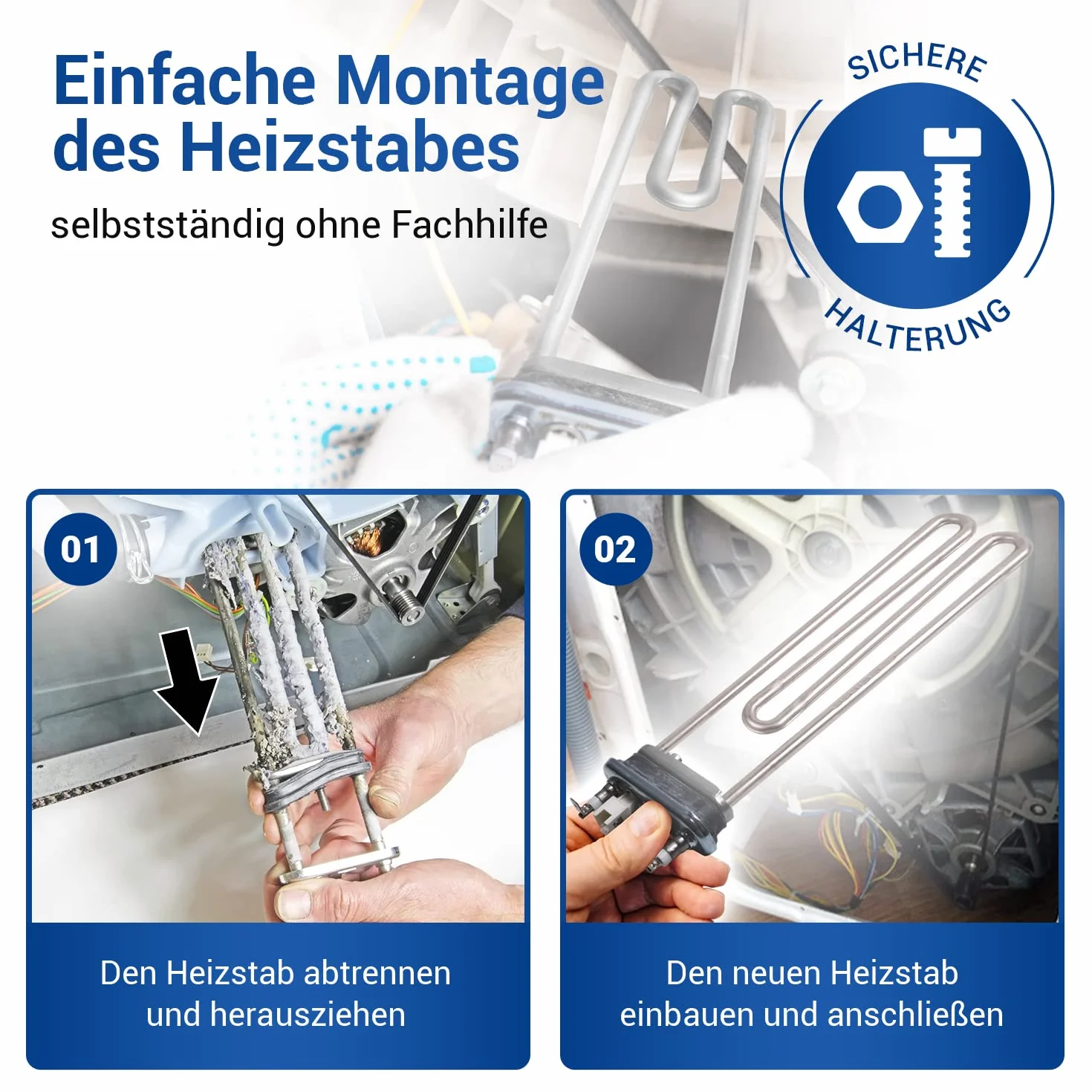 Einfache Montage des Heizstabes

selbstständig ohne Fachhilfe

SICHERE

HALTERUNG

01

Den Heizstab abtrennen und herausziehen

02

Den neuen Heizstab einbauen und anschließen