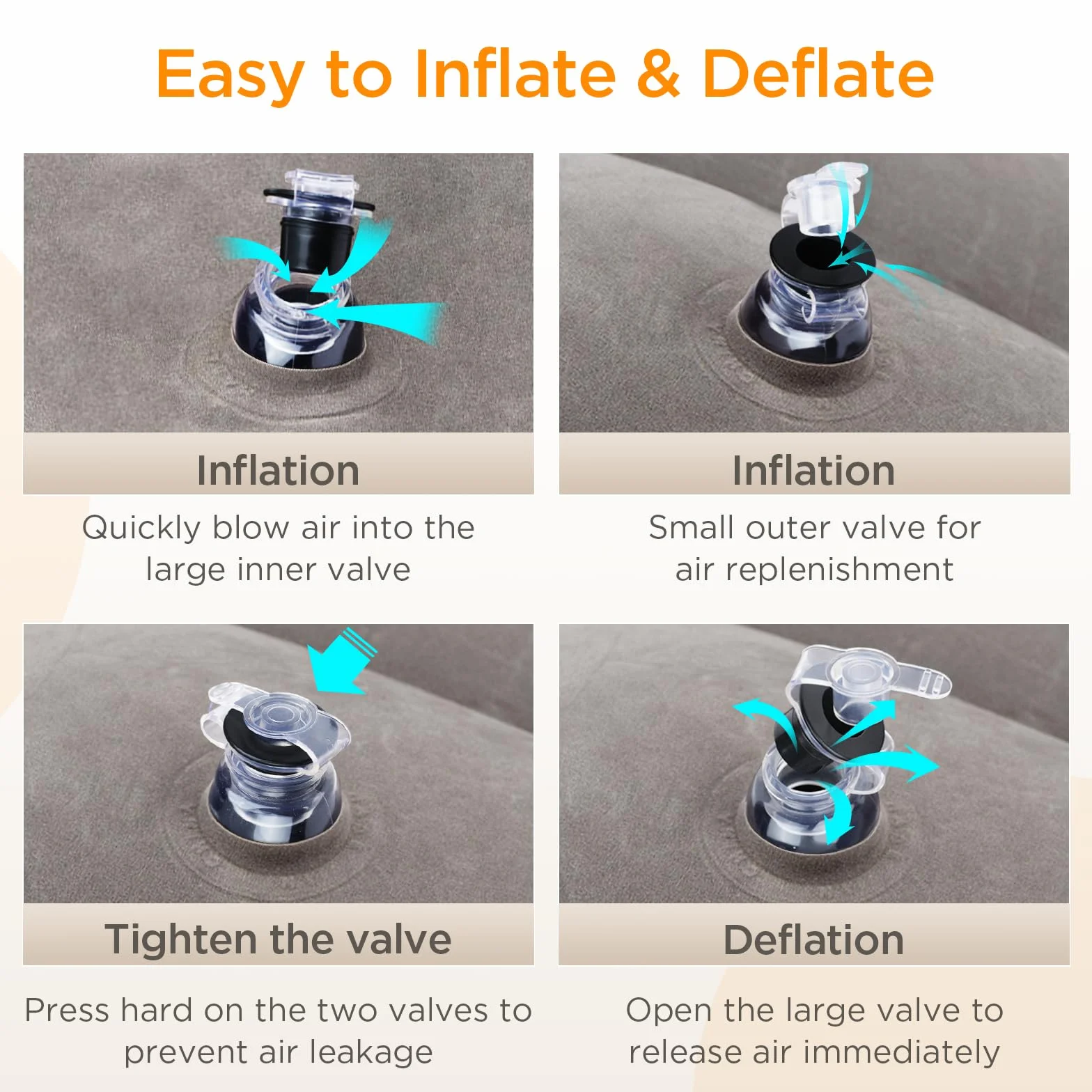 Easy to Inflate & Deflate

Inflation

Quickly blow air into the large inner valve

Inflation

Small outer valve for air replenishment

Tighten the valve

Press hard on the two valves to prevent air leakage

Deflation

Open the large valve to release air immediately