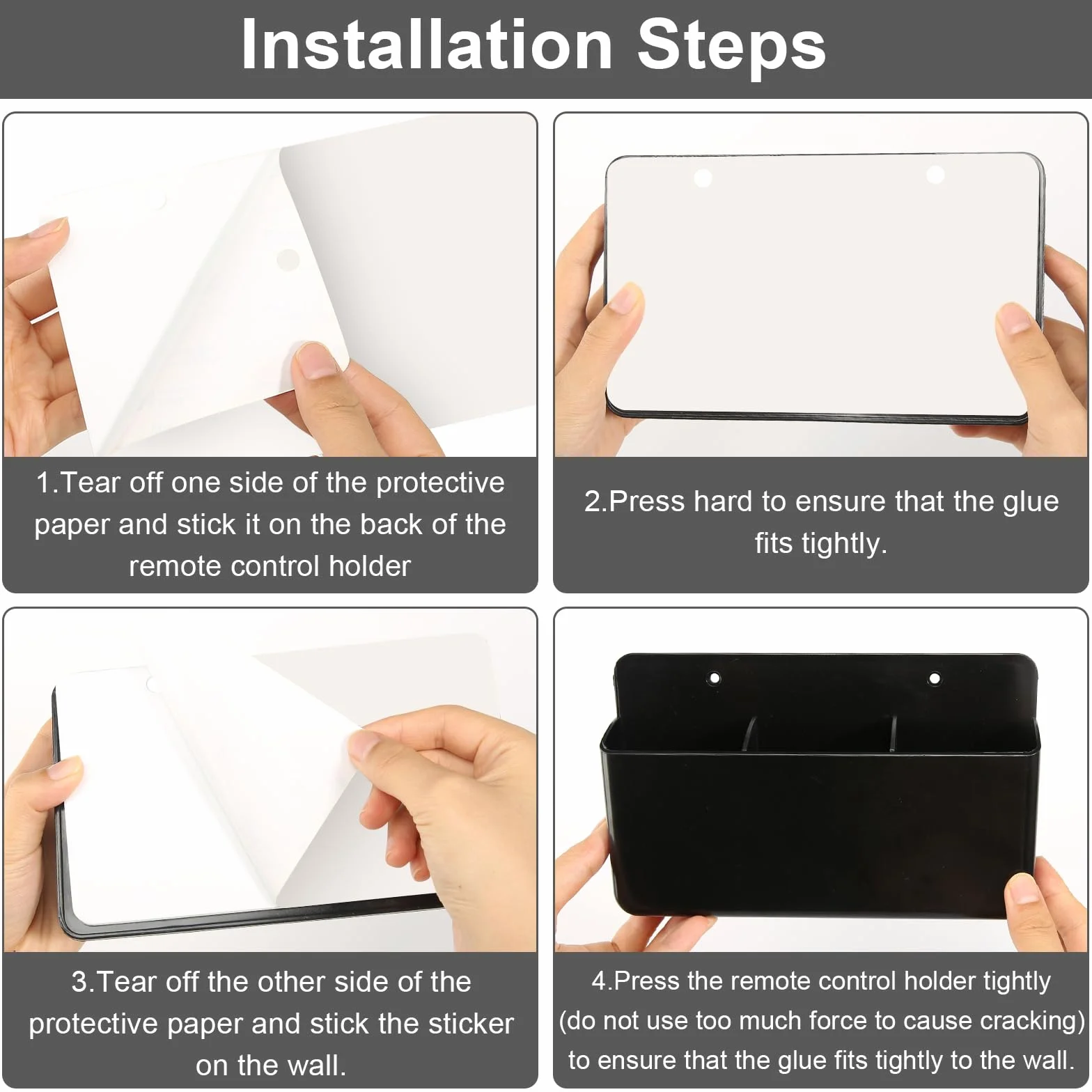 Installation Steps

1.Tear off one side of the protective paper and stick it on the back of the remote control holder

2.Press hard to ensure that the glue fits tightly.

3.Tear off the other side of the protective paper and stick the sticker on the wall.

4.Press the remote control holder tightly (do not use too much force to cause cracking) to ensure that the glue fits tightly to the wall.