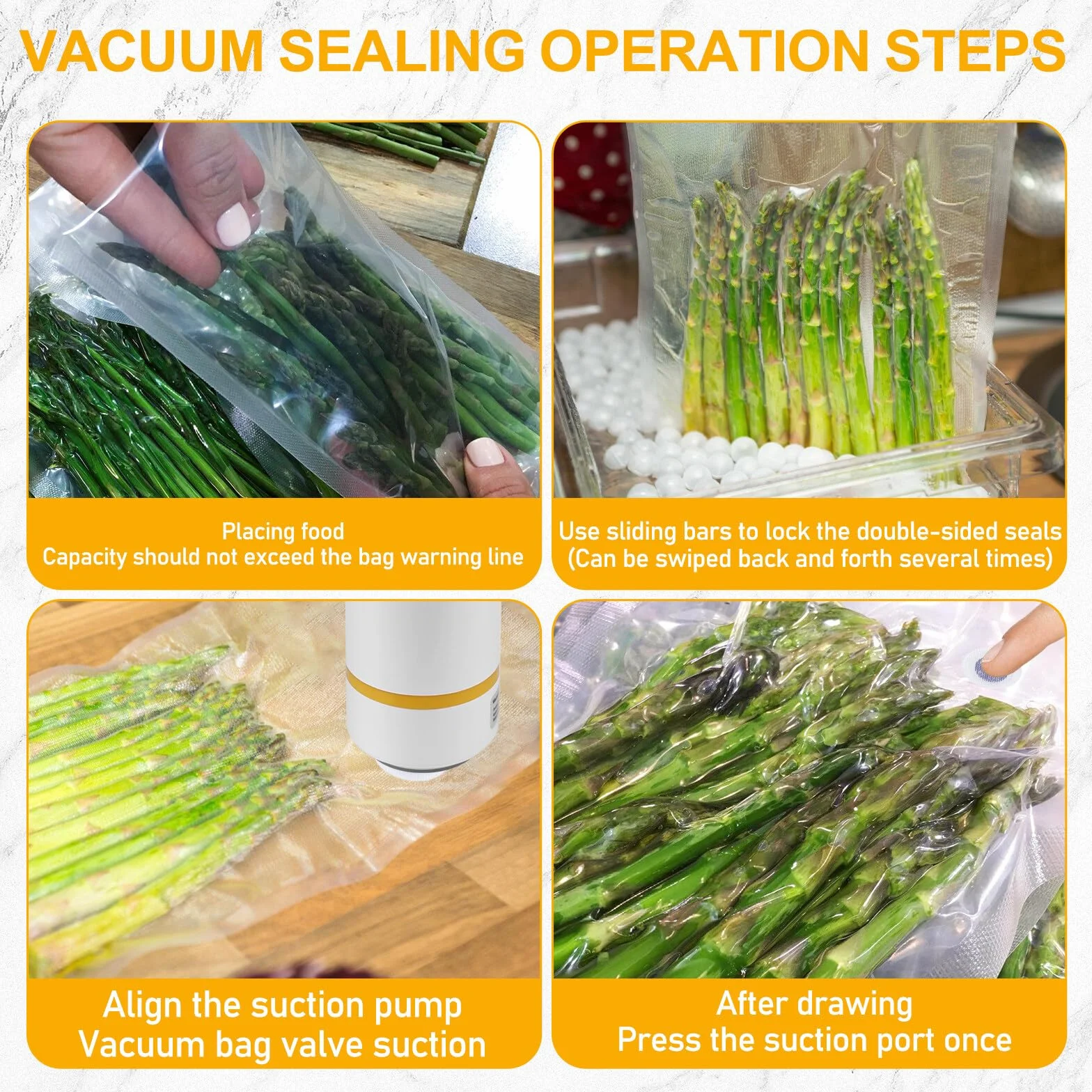 VACUUM SEALING OPERATION STEPS

Placing food
Capacity should not exceed the bag warning line

Use sliding bars to lock the double-sided seals
(Can be swiped back and forth several times)

Align the suction pump
Vacuum bag valve suction

After drawing
Press the suction port once