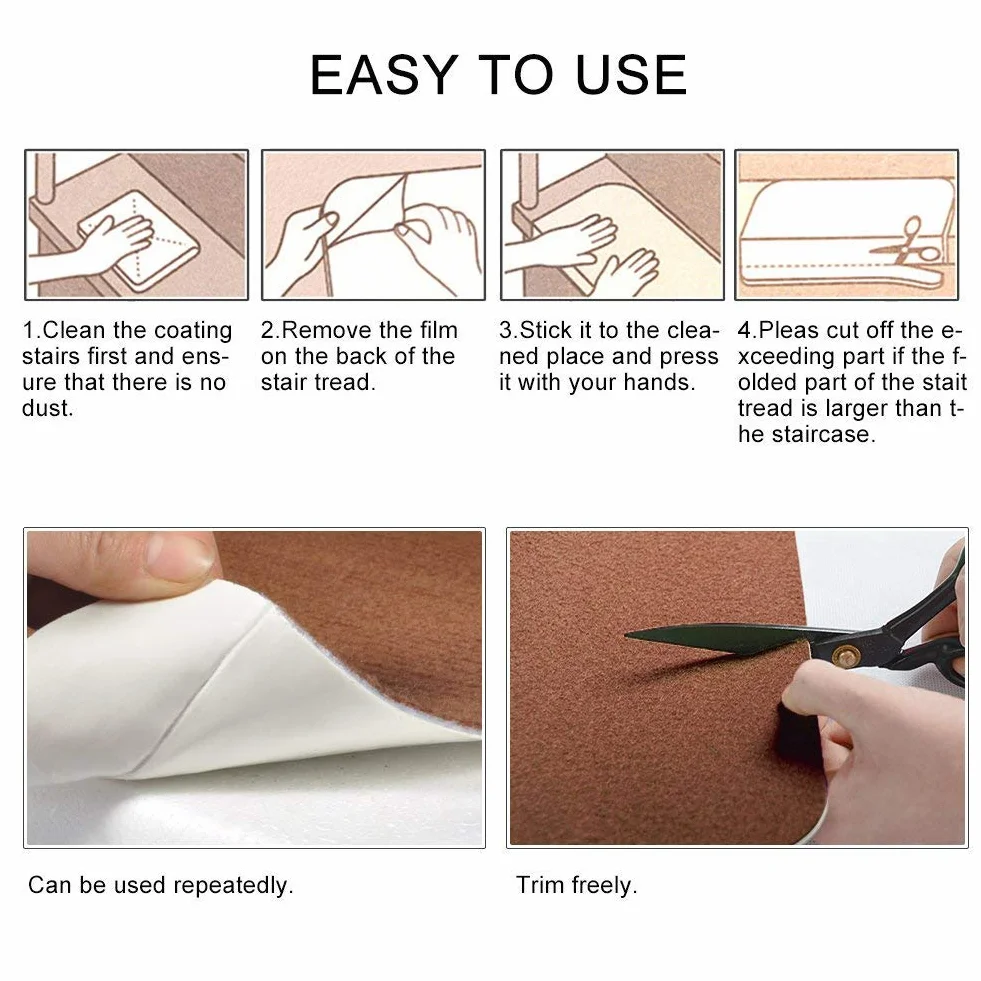 EASY TO USE

1.Clean the coating stairs first and ensure that there is no dust.

2.Remove the film on the back of the stair tread.

3.Stick it to the cleaned place and press it with your hands.

4.Pleas cut off the exceeding part if the folded part of the stait tread is larger than the staircase.

Can be used repeatedly.

Trim freely.