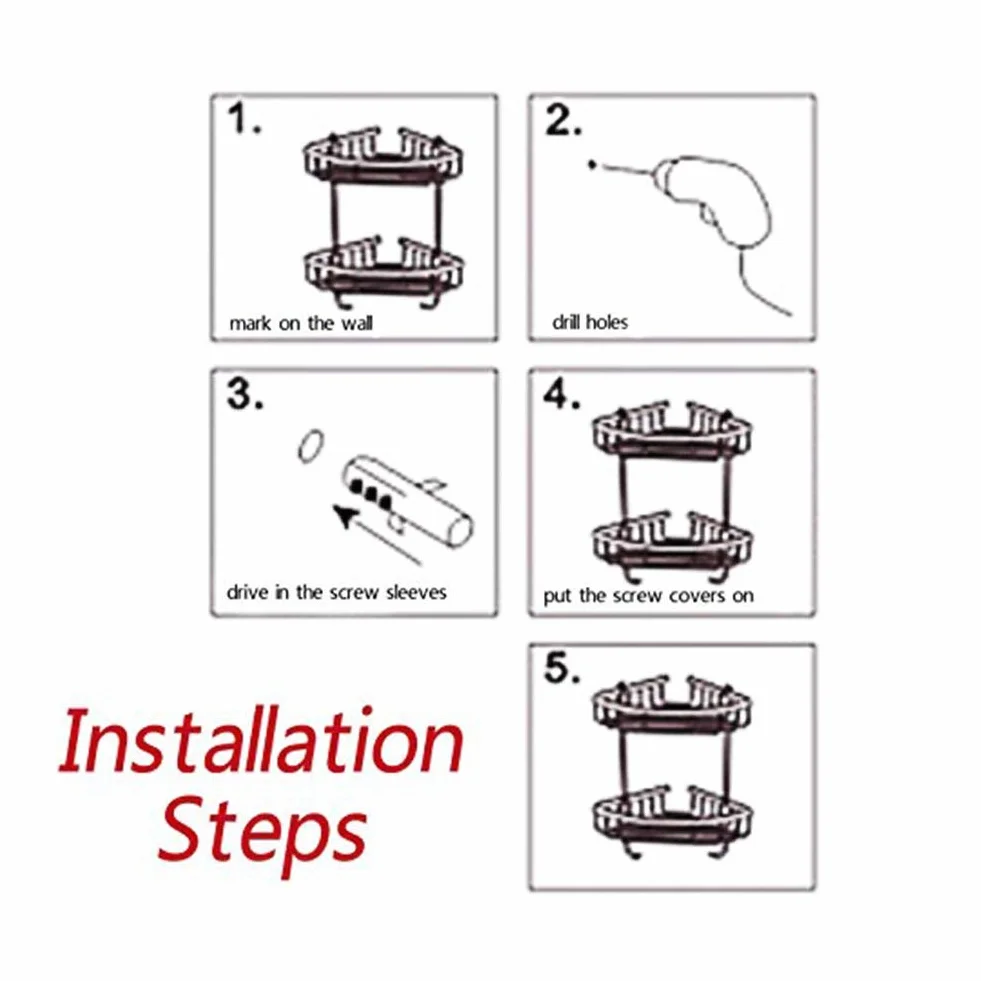 1.
mark on the wall

2.
drill holes

3.
drive in the screw sleeves

4.
put the screw covers on

5.

Installation Steps