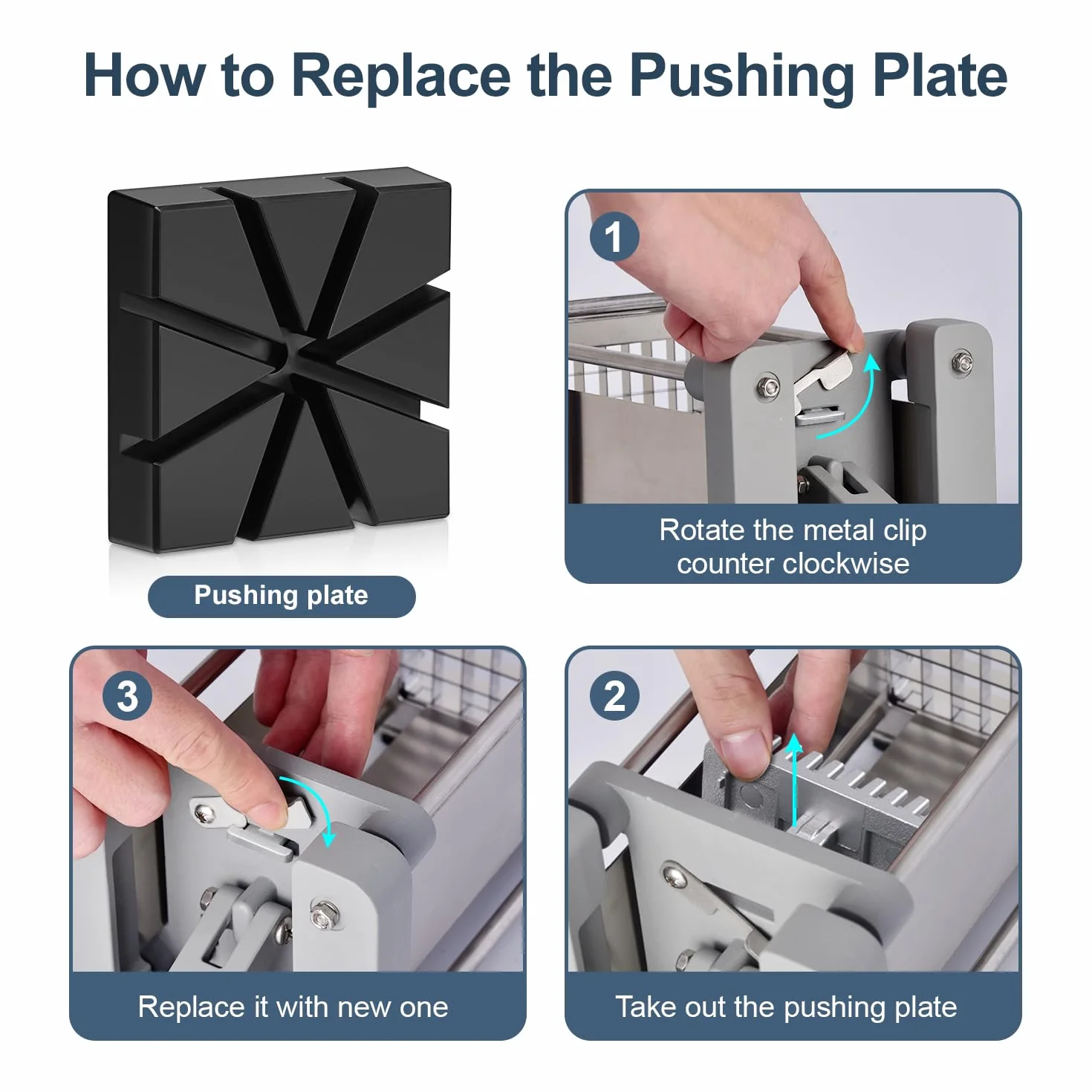 How to Replace the Pushing Plate

Pushing plate

1

Rotate the metal clip counter clockwise

3

Replace it with new one

2

Take out the pushing plate