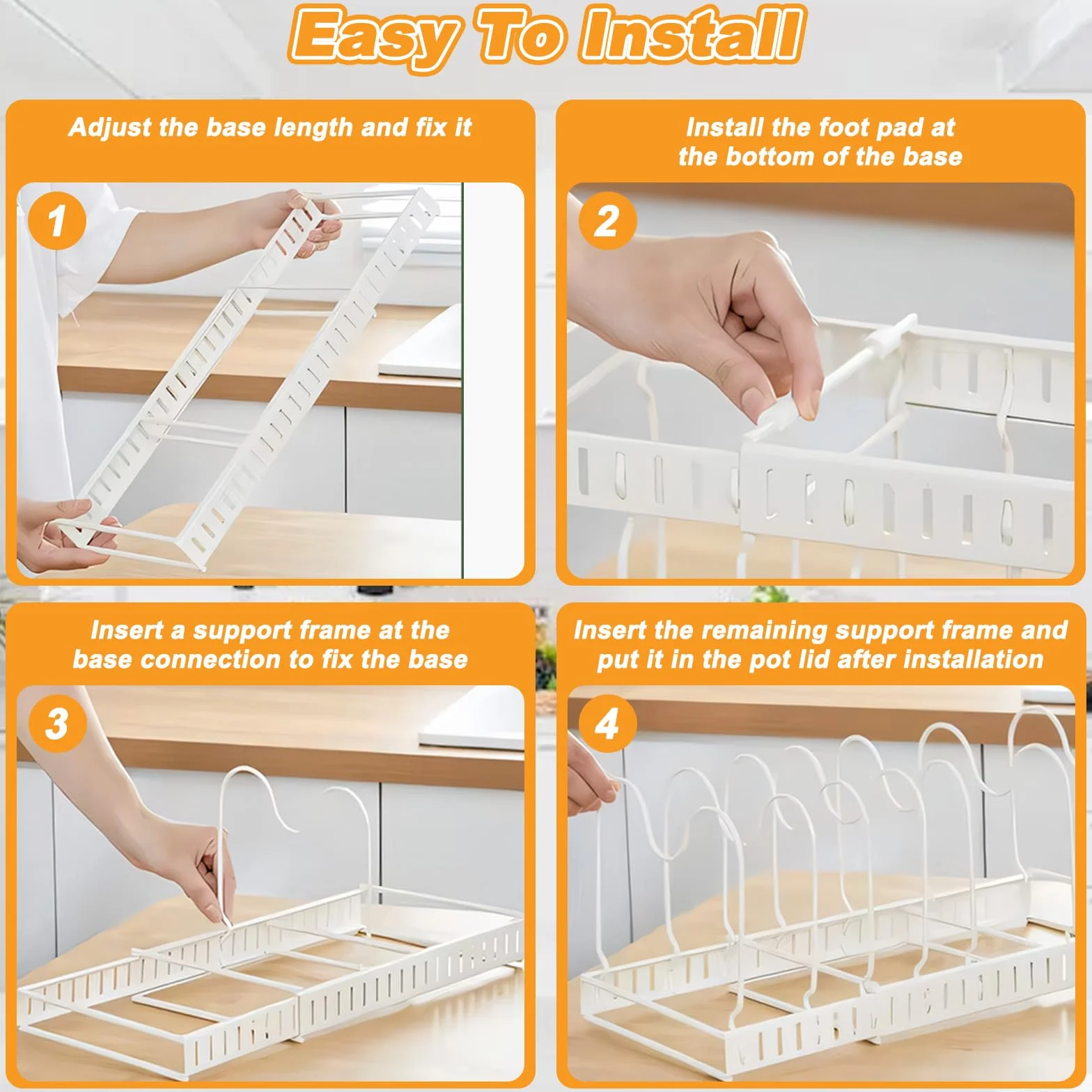 Easy To Install

Adjust the base length and fix it

1

Install the foot pad at the bottom of the base

2

Insert a support frame at the base connection to fix the base

3

Insert the remaining support frame and put it in the pot lid after installation

4