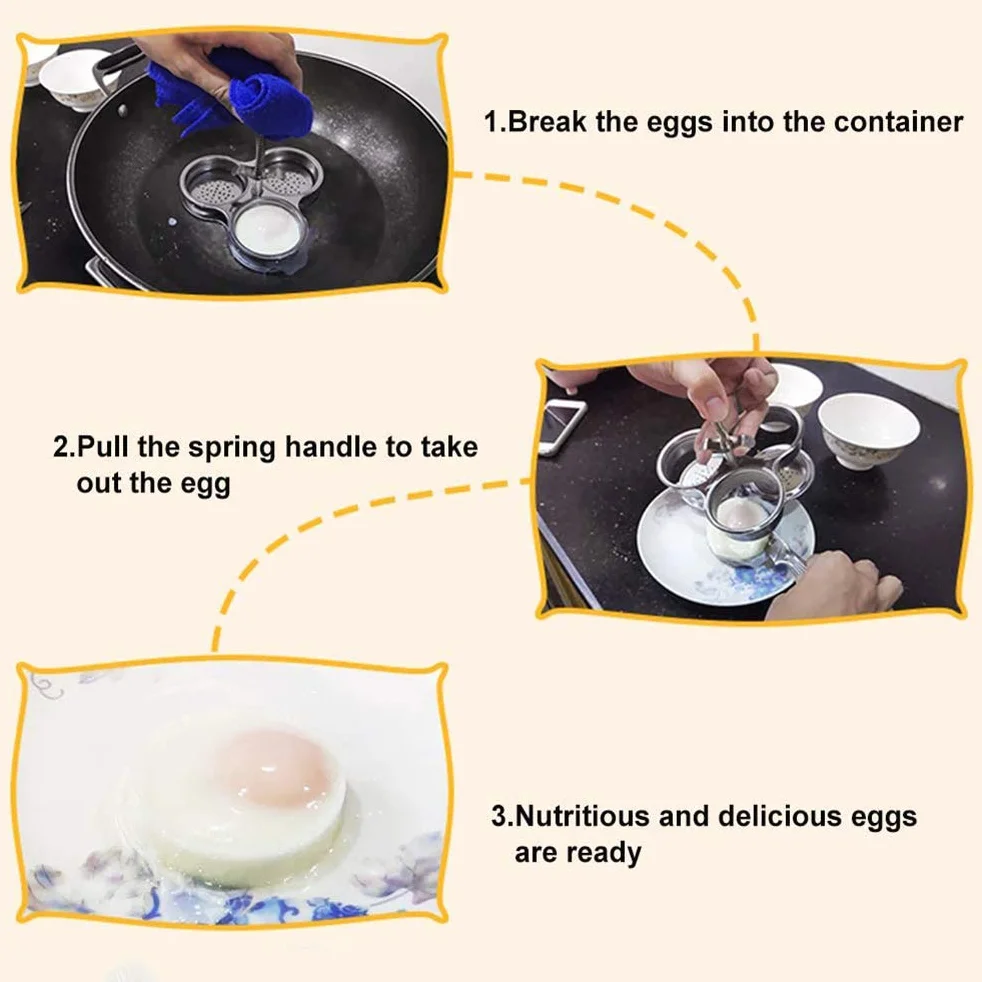 1.Break the eggs into the container

2.Pull the spring handle to take out the egg

3.Nutritious and delicious eggs are ready